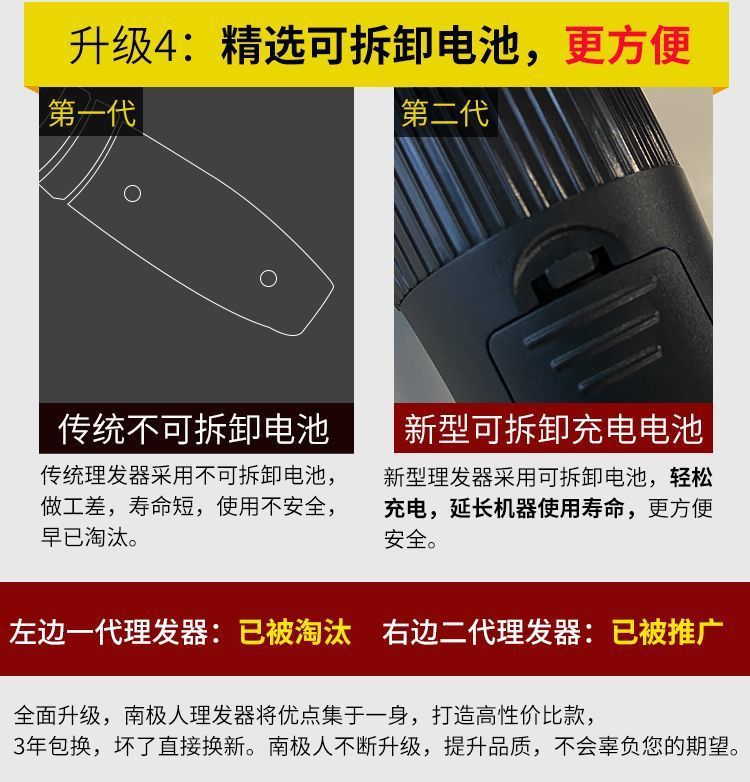 升级4：精选可拆卸电池，更方便

第一代

传统不可拆卸电池

传统理发器采用不可拆卸电池，做工差，寿命短，使用不安全，早已淘汰。

第二代

新型可拆卸充电电池

新型理发器采用可拆卸电池，轻松充电，延长机器使用寿命，更方便安全。

左边一代理发器：已被淘汰　右边二代理发器：已被推广

全面升级，南极人理发器将优点集于一身，打造高性价比款，
3年包换，坏了直接换新。南极人不断升级，提升品质，不会辜负您的期望。