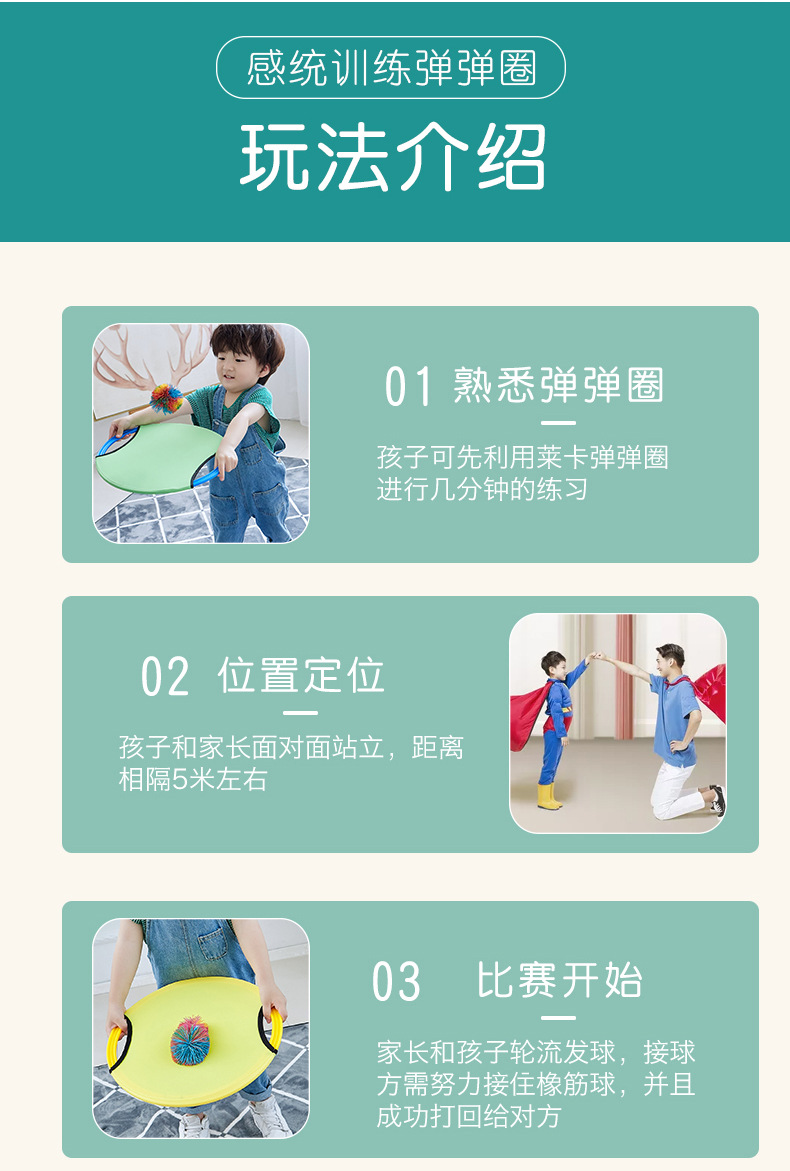 感统训练弹弹圈

玩法介绍

01 熟悉弹弹圈

孩子可先利用莱卡弹弹圈进行几分钟的练习

02 位置定位

孩子和家长面对面站立，距离相隔5米左右

03 比赛开始

家长和孩子轮流发球，接球方需努力接住橡筋球，并且成功打回给对方