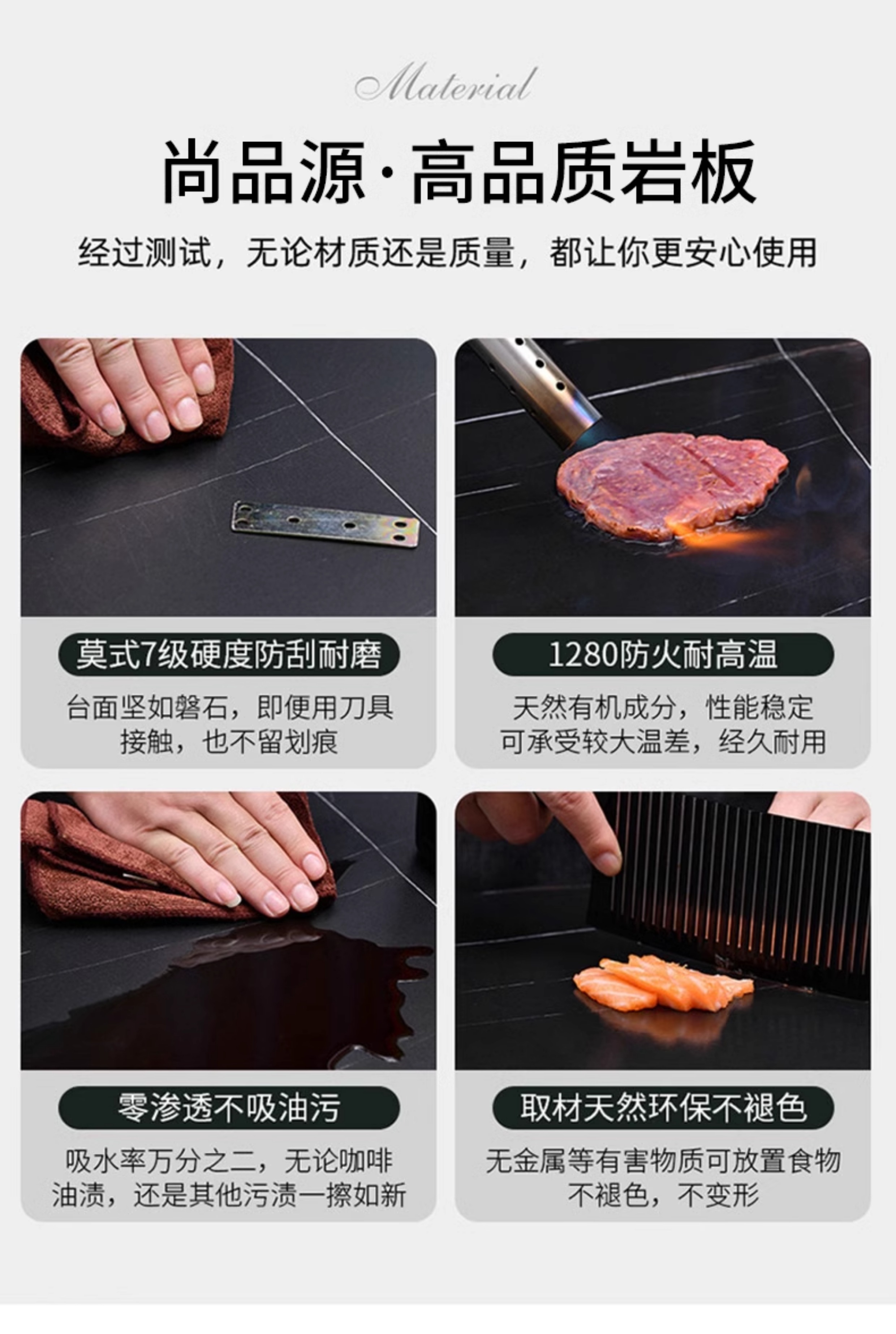 Material

尚品源·高品质岩板

经过测试，无论材质还是质量，都让你更安心使用

莫式7级硬度防刮耐磨

台面坚如磐石，即便用刀具接触，也不留划痕

1280防火耐高温

天然有机成分，性能稳定可承受较大温差，经久耐用

零渗透不吸油污

吸水率万分之二，无论咖啡油渍，还是其他污渍一擦如新

取材天然环保不褪色

无金属等有害物质可放置食物不褪色，不变形