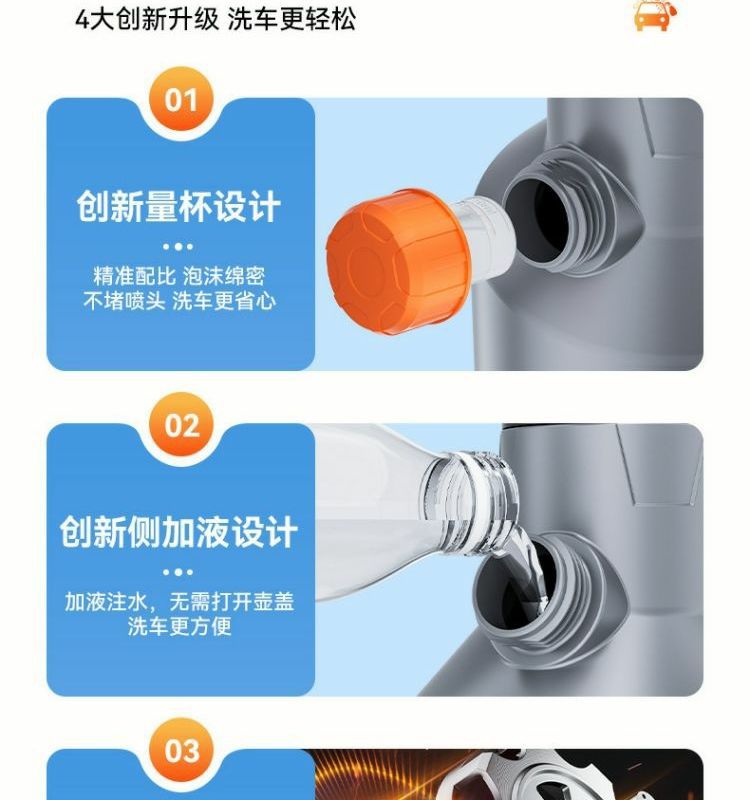 4大创新升级 洗车更轻松

01

创新量杯设计

精准配比 泡沫绵密
不堵喷头 洗车更省心

02

创新侧加液设计

加液注水，无需打开壶盖
洗车更方便

03