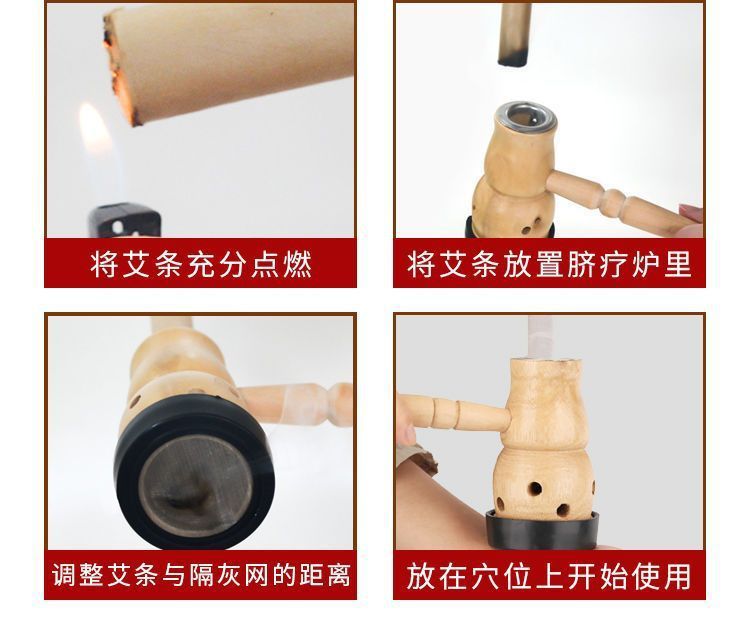 将艾条充分点燃

将艾条放置脐疗炉里

调整艾条与隔灰网的距离

放在穴位上开始使用