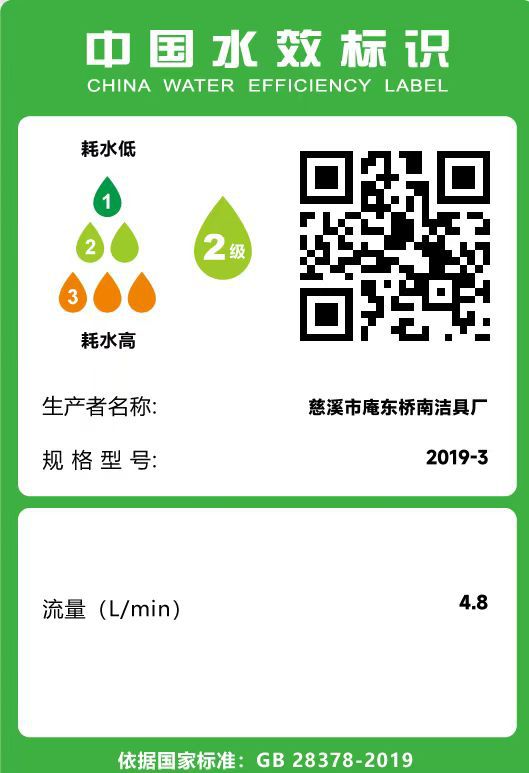 中国水效标识
CHINA WATER EFFICIENCY LABEL

耗水低

1

2

3

耗水高

2级

生产者名称: 慈溪市庵东桥南洁具厂

规格型号: 2019-3

流量（L/min） 4.8

依据国家标准：GB 28378-2019