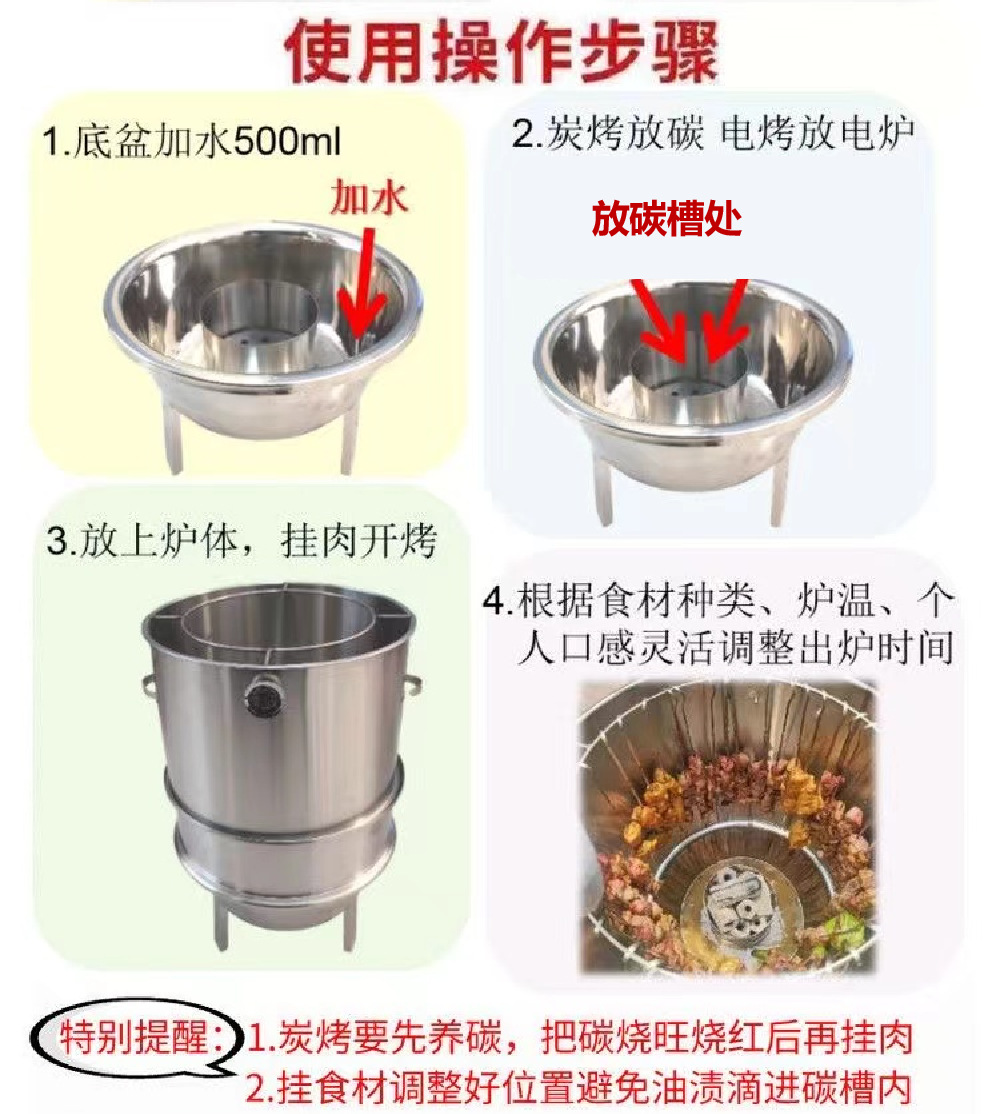 使用操作步骤

1.底盆加水500ml

加水

2.炭烤放碳 电烤放电炉

放碳槽处

3.放上炉体，挂肉开烤

4.根据食材种类、炉温、个人口感灵活调整出炉时间

特别提醒：1.炭烤要先养碳，把碳烧旺烧红后再挂肉
2.挂食材调整好位置避免油渍滴进碳槽内