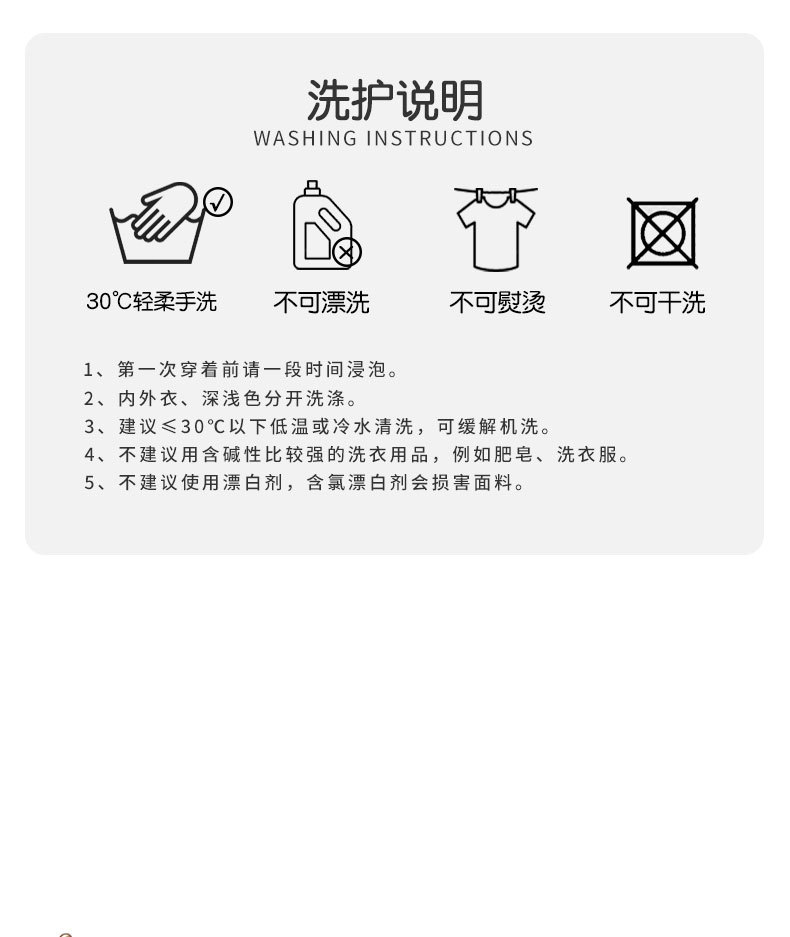 洗护说明
WASHING INSTRUCTIONS

30℃轻柔手洗 不可漂洗 不可熨烫 不可干洗

1、第一次穿着前请一段时间浸泡。
2、内外衣、深浅色分开洗涤。
3、建议≤30℃以下低温或冷水清洗，可缓解机洗。
4、不建议用含碱性比较强的洗衣用品，例如肥皂、洗衣服。
5、不建议使用漂白剂，含氯漂白剂会损害面料。