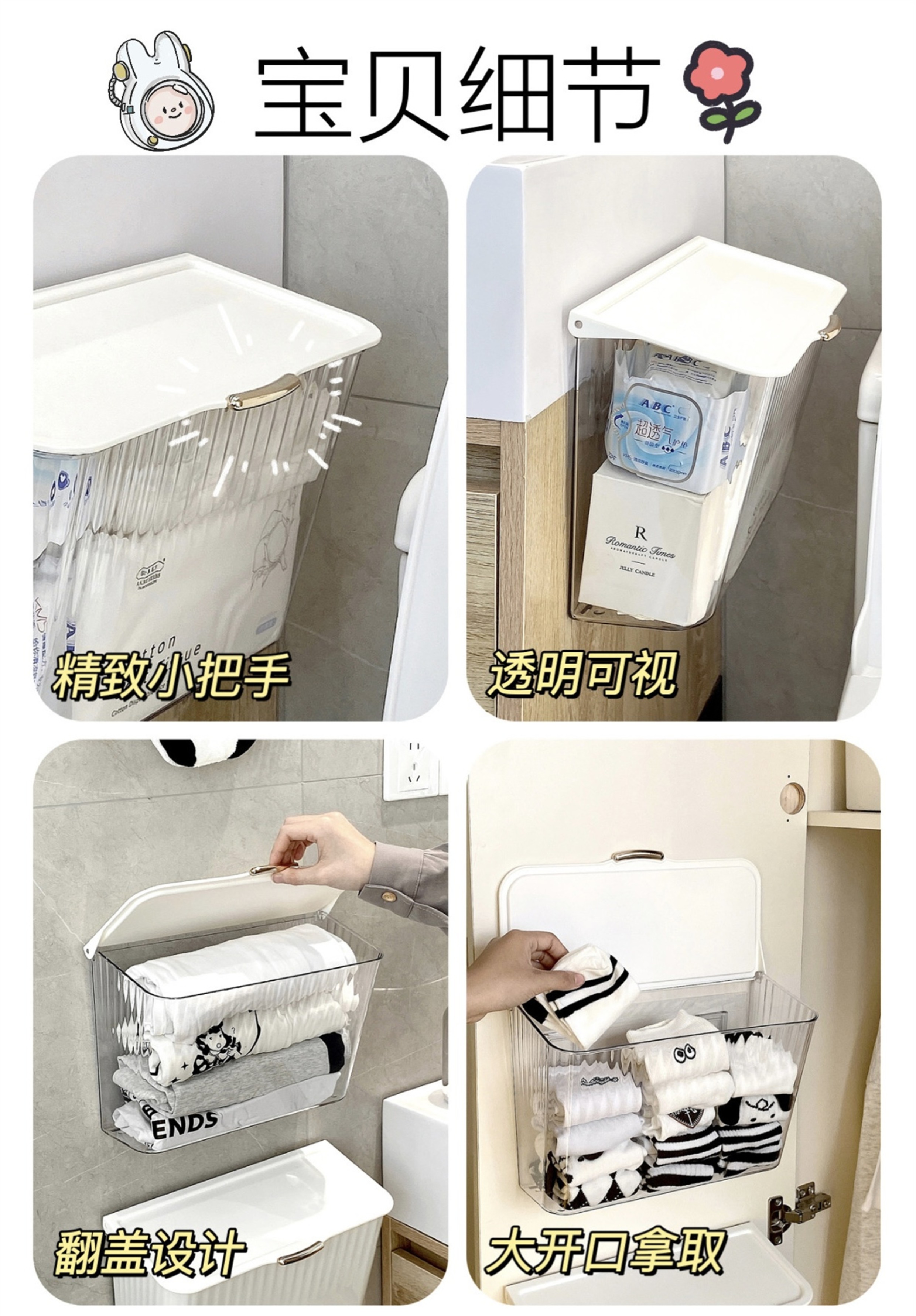 宝贝细节

精致小把手

ABC
超透气护垫

R
Romantic Times
JELLY CANDLE

透明可视

ENDS

翻盖设计

大开口拿取