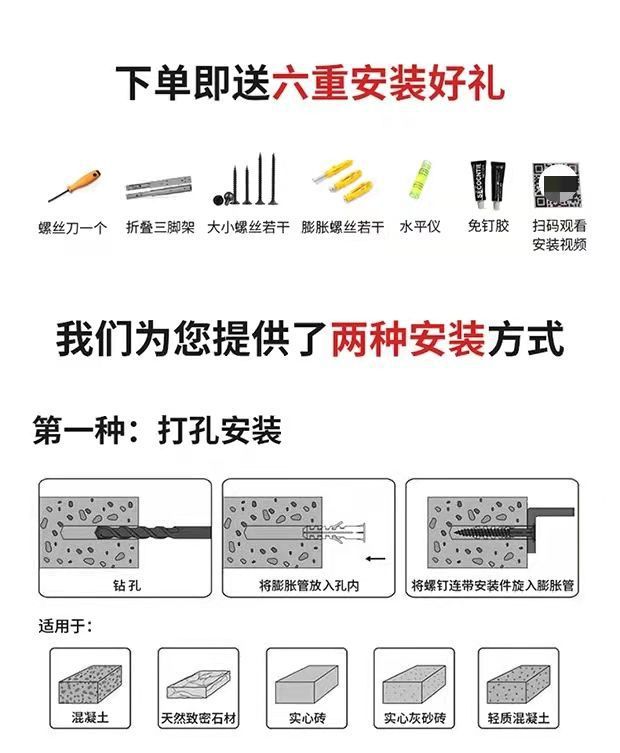 下单即送六重安装好礼

螺丝刀一个
折叠三脚架
大小螺丝若干
膨胀螺丝若干
水平仪
免钉胶
扫码观看安装视频

我们为您提供了两种安装方式

第一种：打孔安装

钻孔
将膨胀管放入孔内
将螺钉连带安装件旋入膨胀管

适用于：

混凝土
天然致密石材
实心砖
实心灰砂砖
轻质混凝土