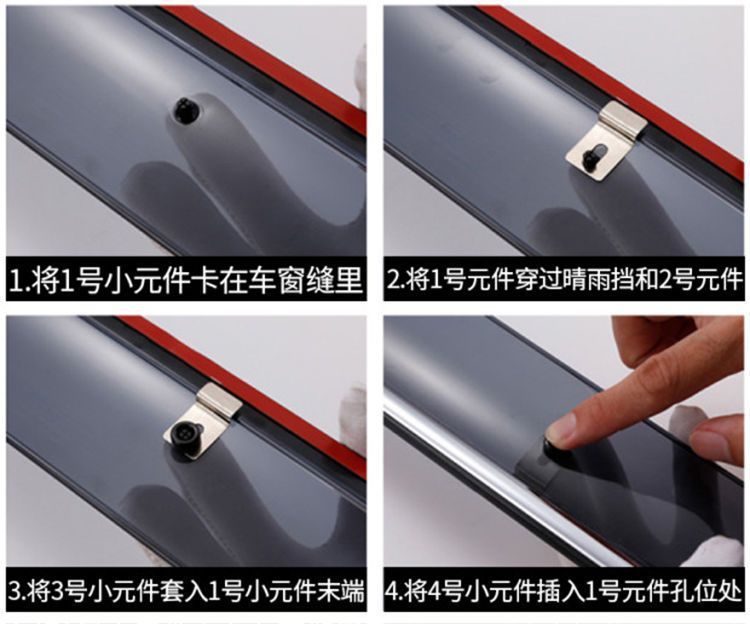 1.将1号小元件卡在车窗缝里

2.将1号元件穿过晴雨挡和2号元件

3.将3号小元件套入1号小元件末端

4.将4号小元件插入1号元件孔位处