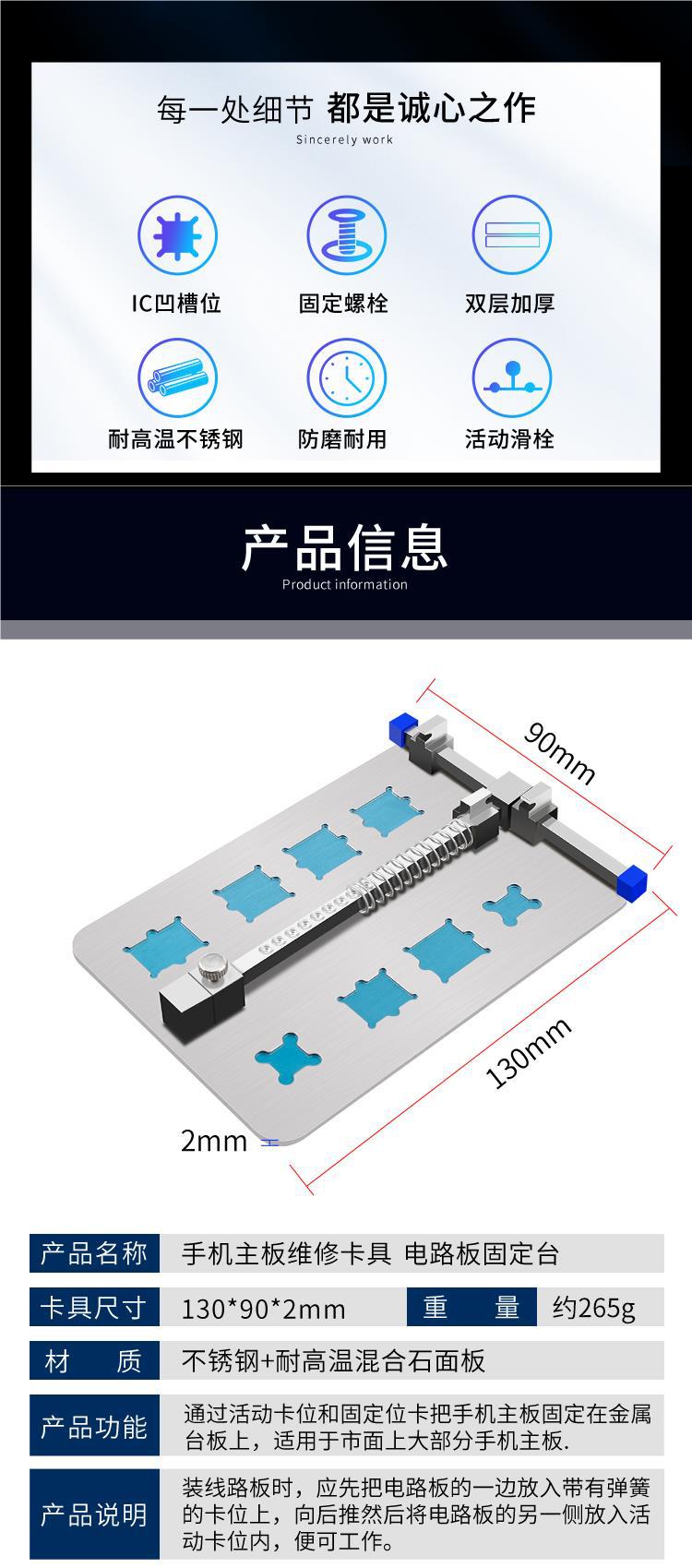 每一处细节 都是诚心之作
Sincerely work

IC凹槽位
固定螺栓
双层加厚
耐高温不锈钢
防磨耐用
活动滑栓

产品信息
Product information

90mm
130mm
2mm

| 产品名称 | 手机主板维修卡具 电路板固定台 | | |
|---|---|---|---|
| 卡具尺寸 | 130*90*2mm | 重 量 | 约265g |
| 材 质 | 不锈钢+耐高温混合石面板 | | |
| 产品功能 | 通过活动卡位和固定位卡把手机主板固定在金属台板上，适用于市面上大部分手机主板. | | |
| 产品说明 | 装线路板时，应先把电路板的一边放入带有弹簧的卡位上，向后推然后将电路板的另一侧放入活动卡位内，便可工作。 | | |