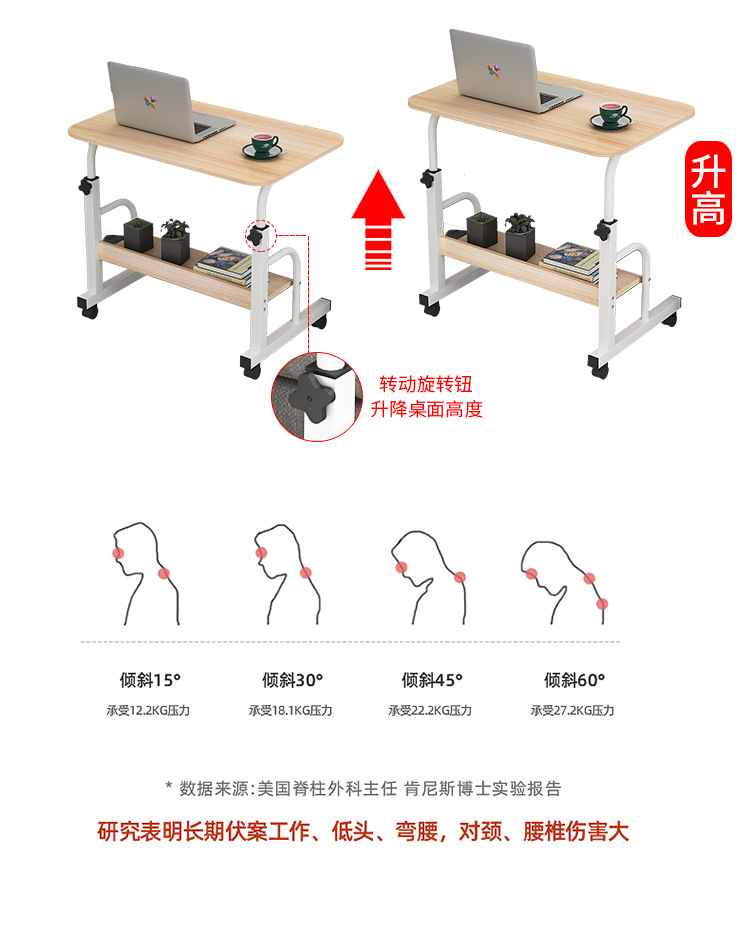 升高

转动旋转钮
升降桌面高度

倾斜15°
承受12.2KG压力

倾斜30°
承受18.1KG压力

倾斜45°
承受22.2KG压力

倾斜60°
承受27.2KG压力

* 数据来源:美国脊柱外科主任 肯尼斯博士实验报告

研究表明长期伏案工作、低头、弯腰，对颈、腰椎伤害大