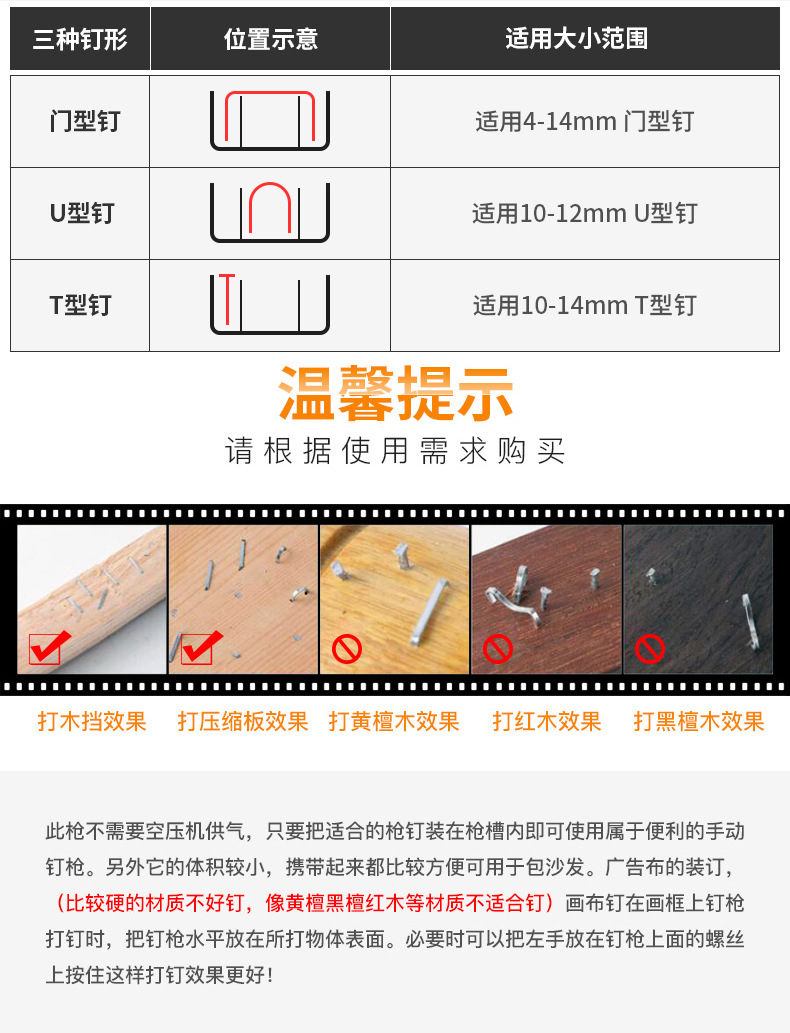 | 三种钉形 | 位置示意 | 适用大小范围 |
|---|---|---|
| 门型钉 |  | 适用4-14mm 门型钉 |
| U型钉 |  | 适用10-12mm U型钉 |
| T型钉 |  | 适用10-14mm T型钉 |

温馨提示

请根据使用需求购买

打木挡效果 打压缩板效果 打黄檀木效果 打红木效果 打黑檀木效果

此枪不需要空压机供气，只要把适合的枪钉装在枪槽内即可使用属于便利的手动钉枪。另外它的体积较小，携带起来都比较方便可用于包沙发。广告布的装订，（比较硬的材质不好钉，像黄檀黑檀红木等材质不适合钉）画布钉在画框上钉枪打钉时，把钉枪水平放在所打物体表面。必要时可以把左手放在钉枪上面的螺丝上按住这样打钉效果更好！