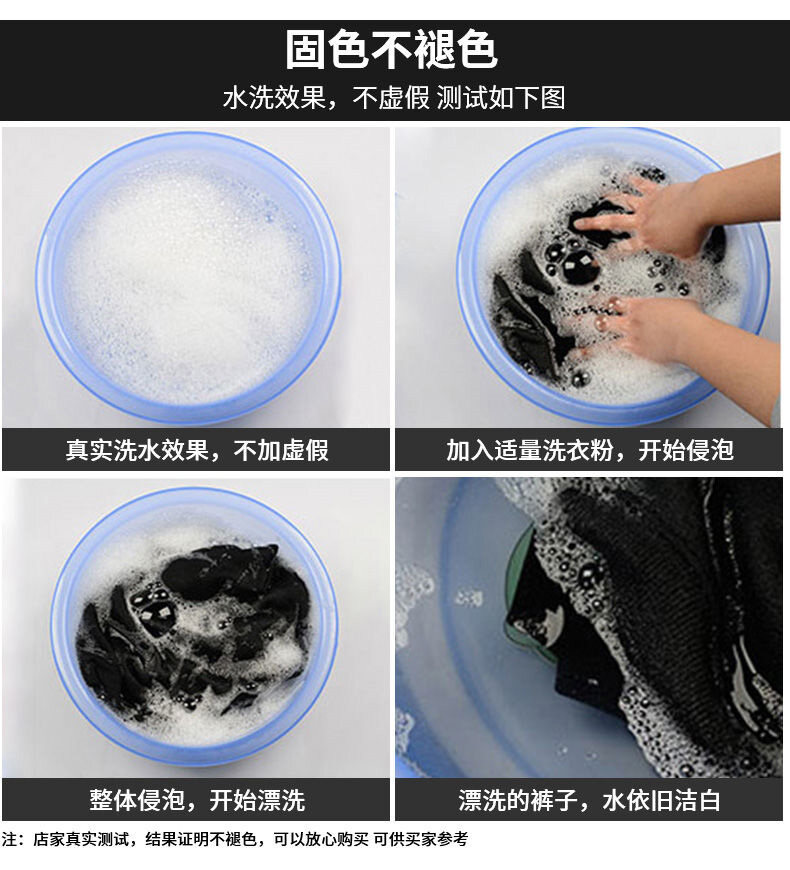 固色不褪色

水洗效果，不虚假 测试如下图

真实洗水效果，不加虚假

加入适量洗衣粉，开始侵泡

整体侵泡，开始漂洗

漂洗的裤子，水依旧洁白

注：店家真实测试，结果证明不褪色，可以放心购买 可供买家参考