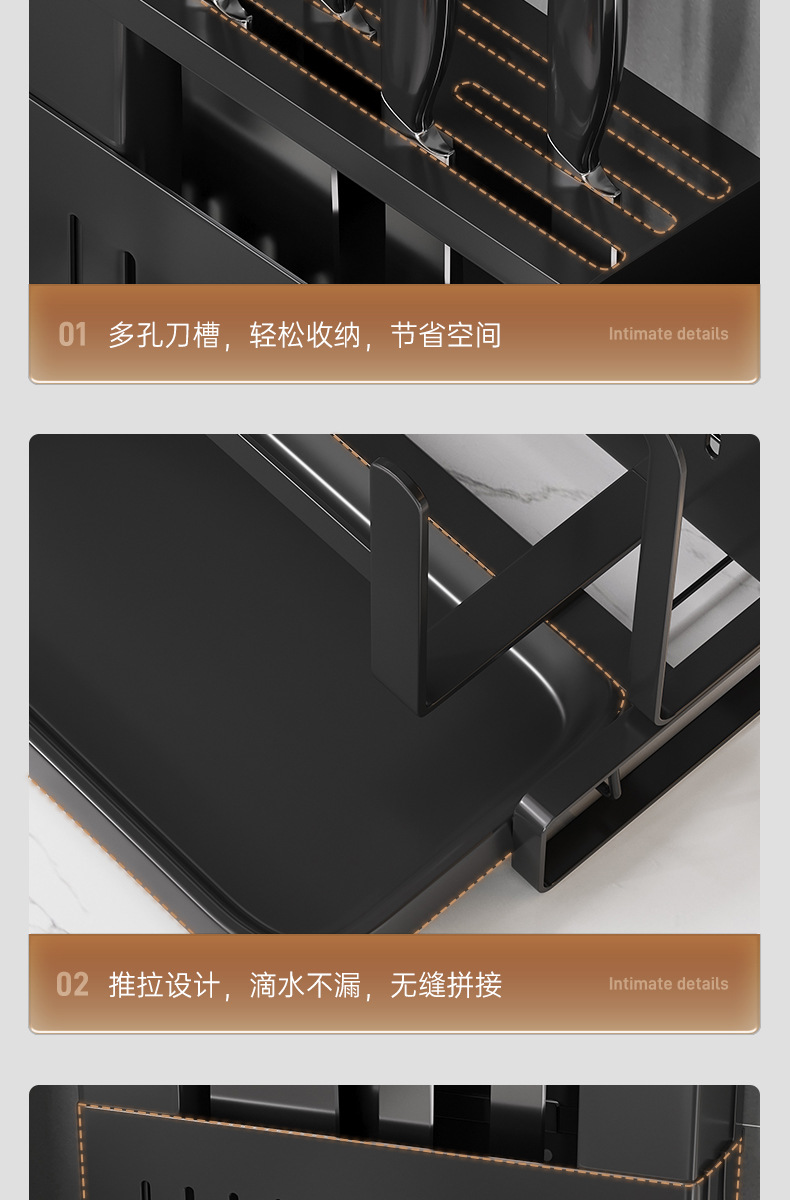 01 多孔刀槽，轻松收纳，节省空间

Intimate details

02 推拉设计，滴水不漏，无缝拼接

Intimate details