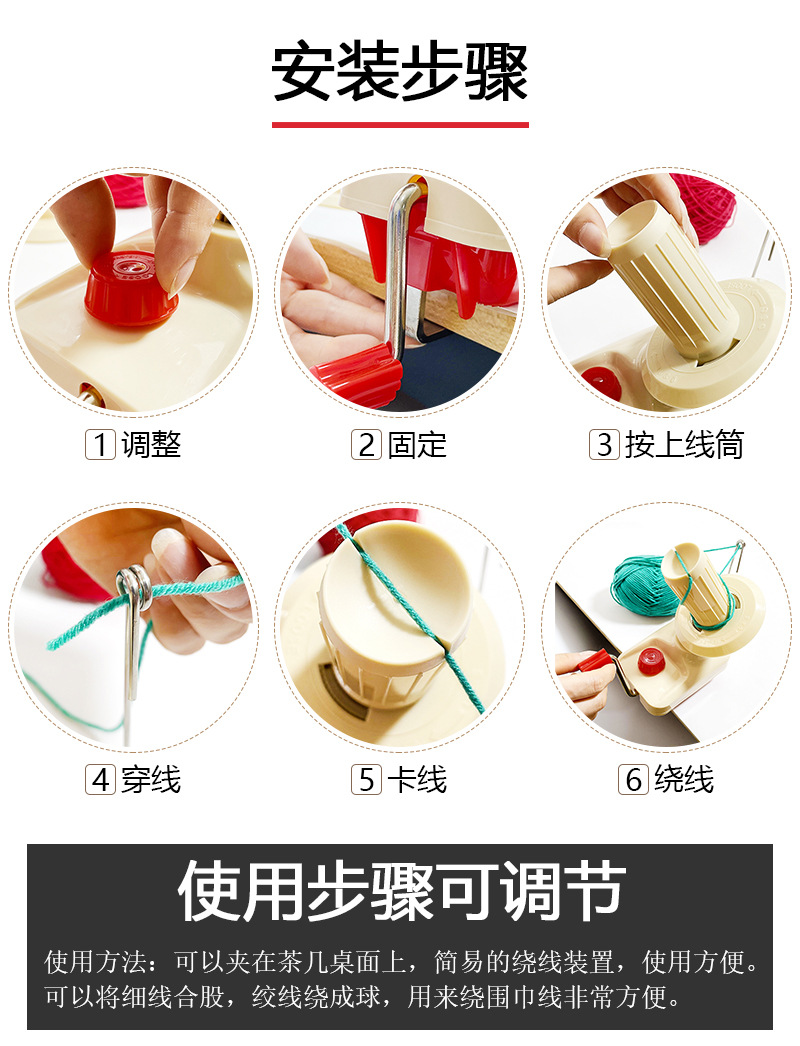 安装步骤

1 调整

2 固定

3 按上线筒

4 穿线

5 卡线

6 绕线

使用步骤可调节

使用方法：可以夹在茶几桌面上，简易的绕线装置，使用方便。可以将细线合股，绞线绕成球，用来绕围巾线非常方便。