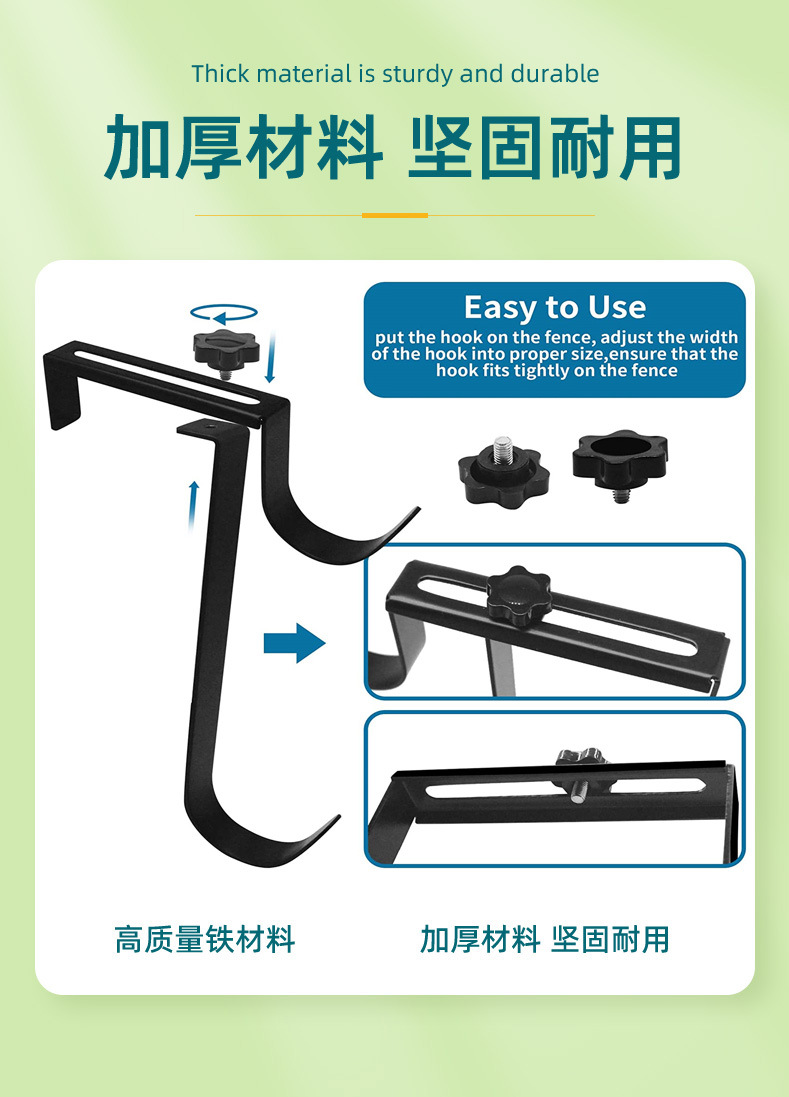 Thick material is sturdy and durable

加厚材料 坚固耐用

Easy to Use

put the hook on the fence, adjust the width of the hook into proper size,ensure that the hook fits tightly on the fence

高质量铁材料

加厚材料 坚固耐用