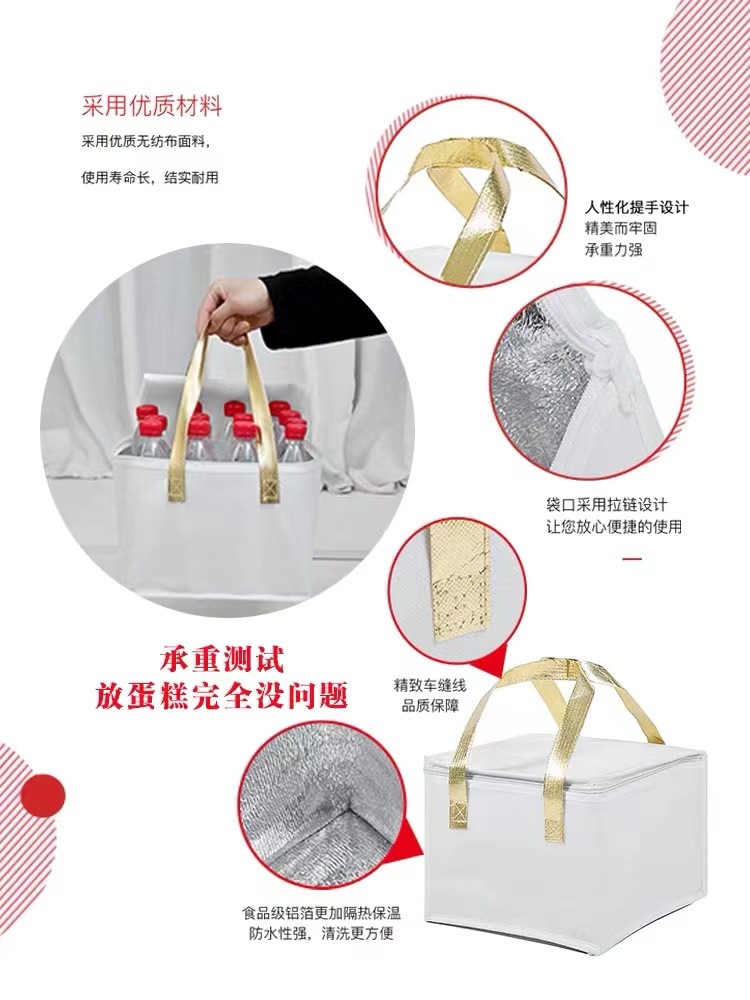 采用优质材料

采用优质无纺布面料，

使用寿命长，结实耐用

人性化提手设计
精美而牢固
承重力强

袋口采用拉链设计
让您放心便捷的使用

承重测试
放蛋糕完全没问题

精致车缝线
品质保障

食品级铝箔更加隔热保温
防水性强，清洗更方便