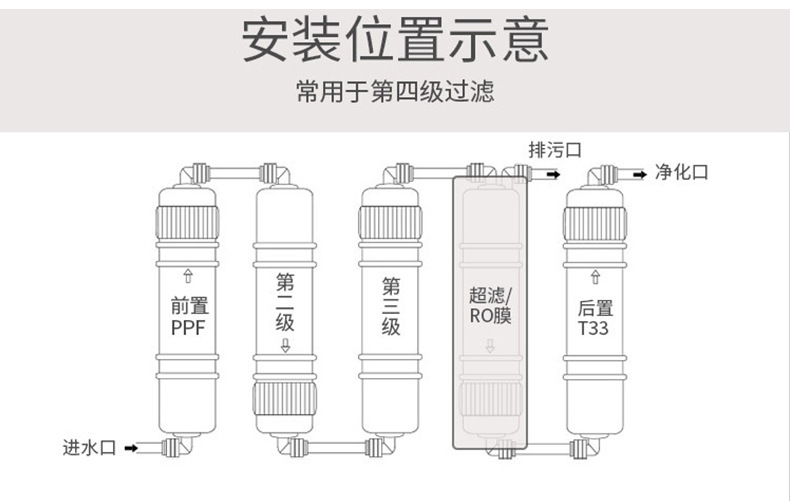 安装位置示意

常用于第四级过滤

排污口

净化口

前置
PPF

第二级

第三级

超滤/
RO膜

后置
T33

进水口