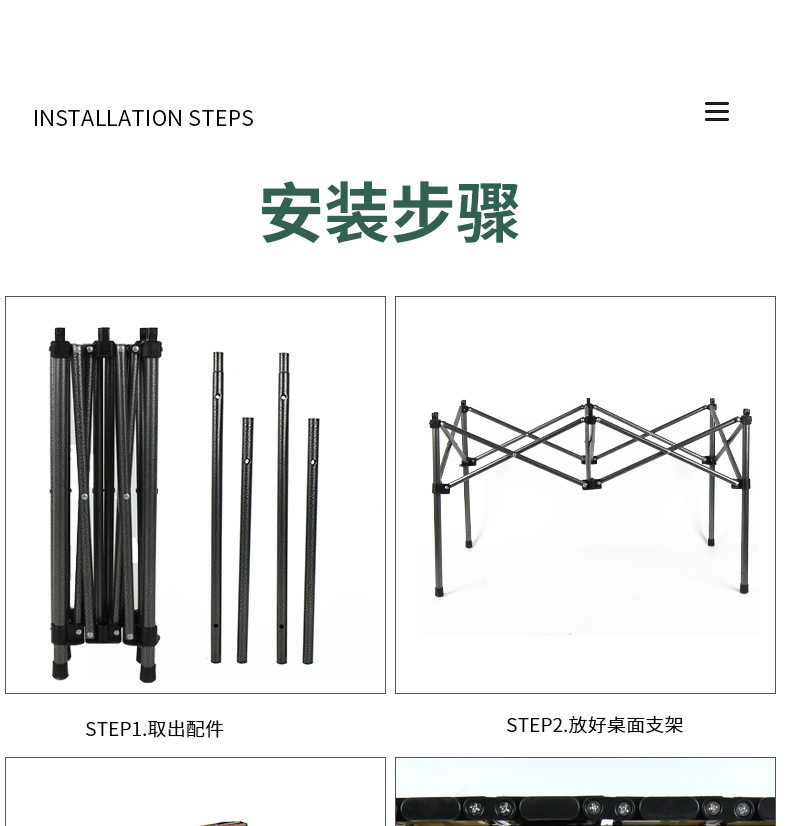 INSTALLATION STEPS

安装步骤

STEP1.取出配件

STEP2.放好桌面支架