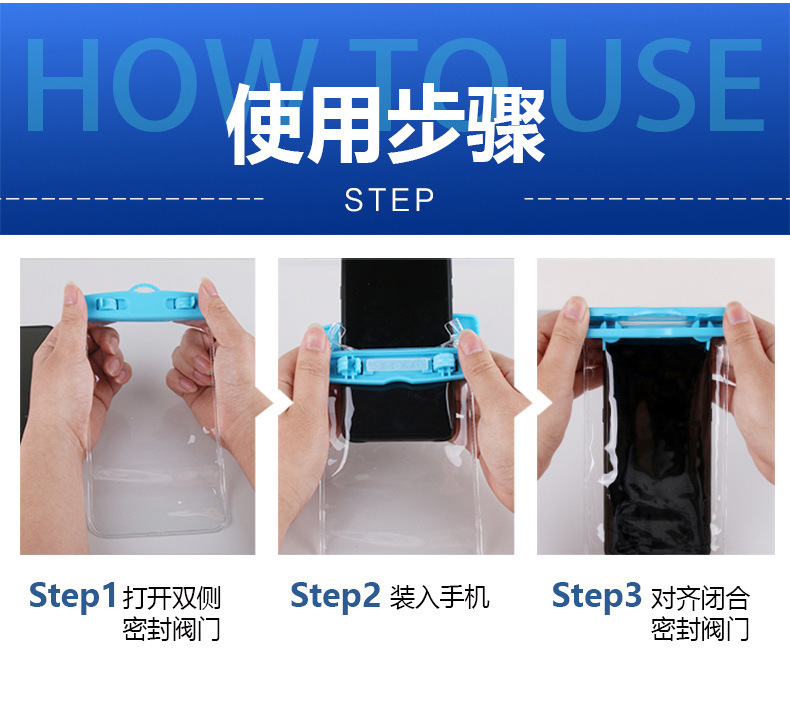 HOW TO USE
使用步骤
STEP

Step1 打开双侧密封阀门

Step2 装入手机

Step3 对齐闭合密封阀门