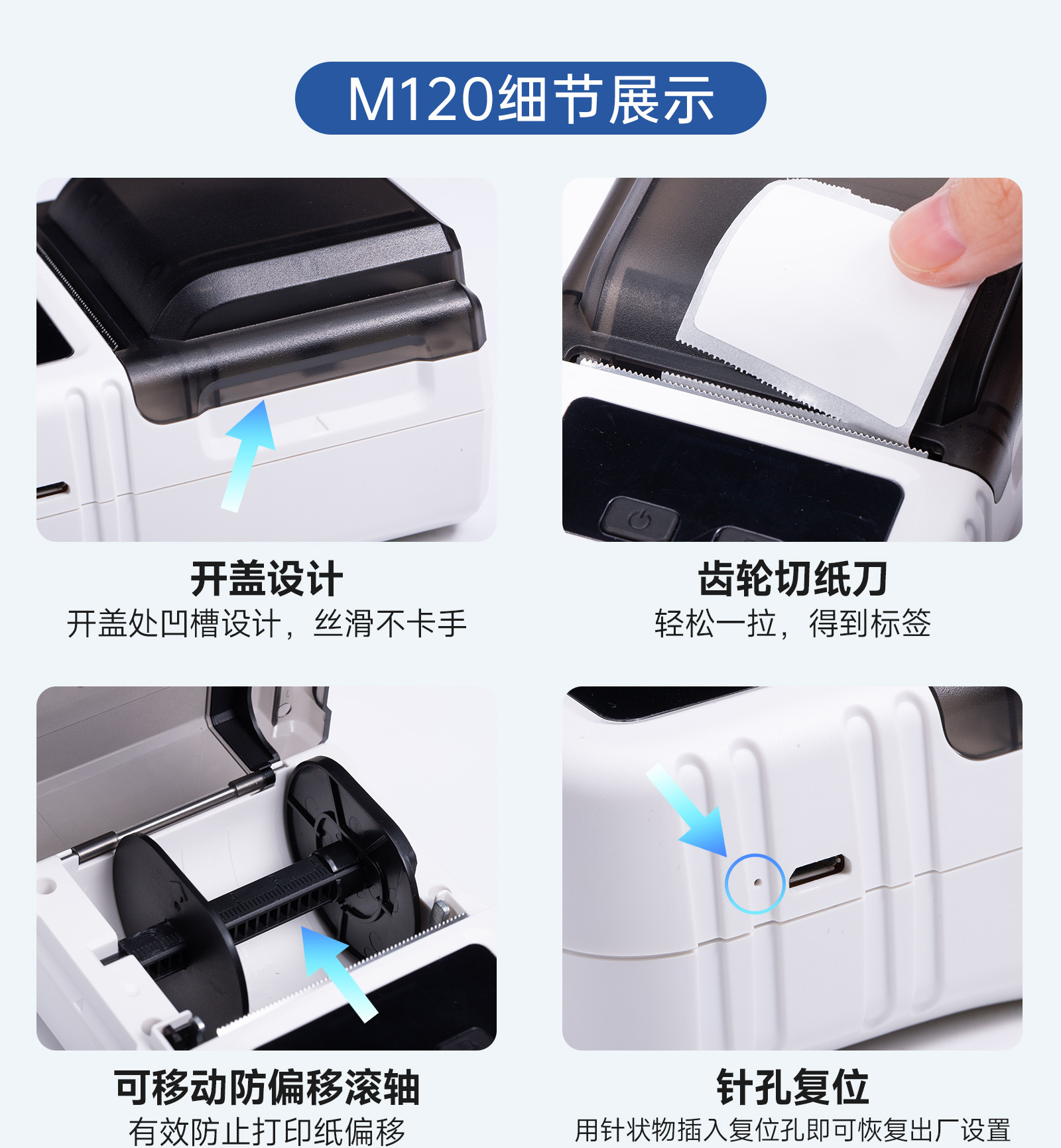 M120细节展示

开盖设计
开盖处凹槽设计，丝滑不卡手

齿轮切纸刀
轻松一拉，得到标签

可移动防偏移滚轴
有效防止打印纸偏移

针孔复位
用针状物插入复位孔即可恢复出厂设置