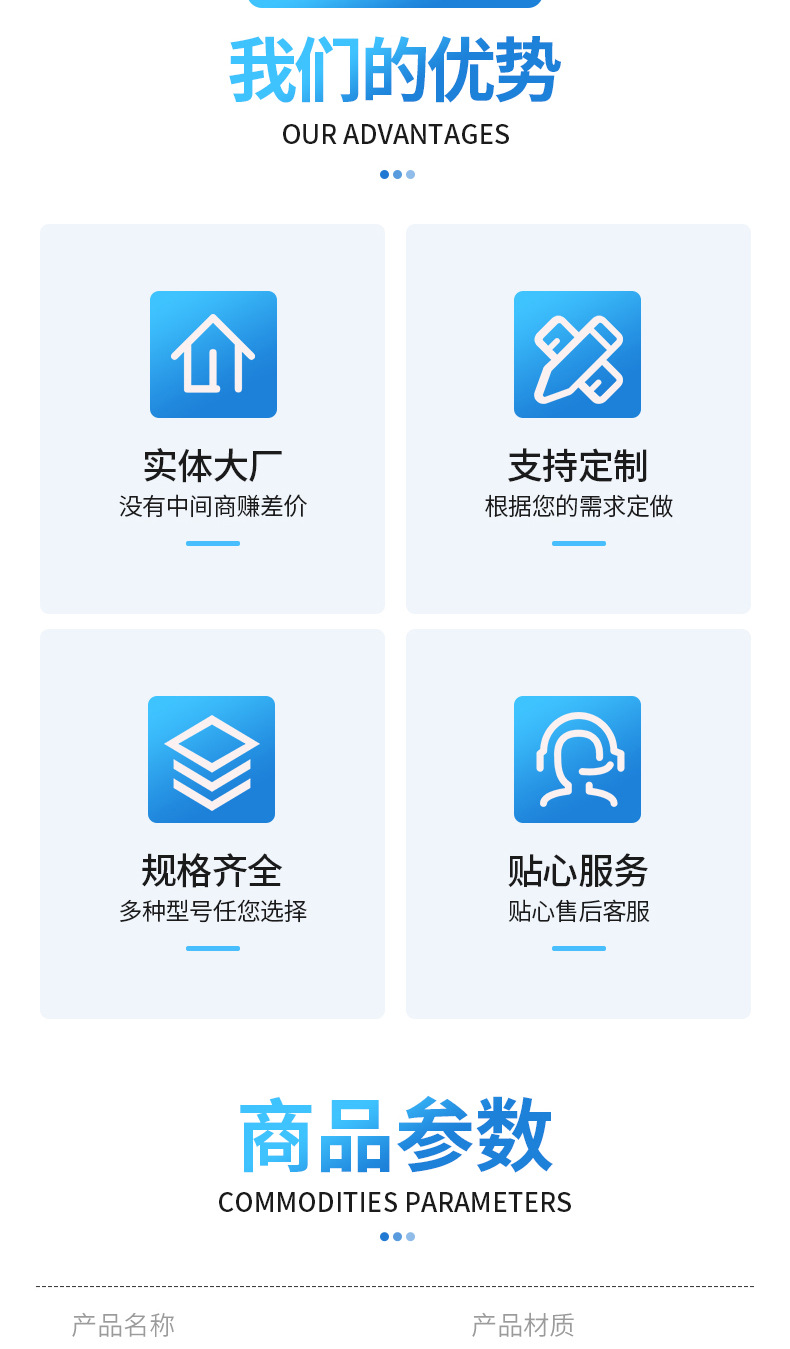 我们的优势
OUR ADVANTAGES

实体大厂
没有中间商赚差价

支持定制
根据您的需求定做

规格齐全
多种型号任您选择

贴心服务
贴心售后客服

商品参数
COMMODITIES PARAMETERS

产品名称 产品材质