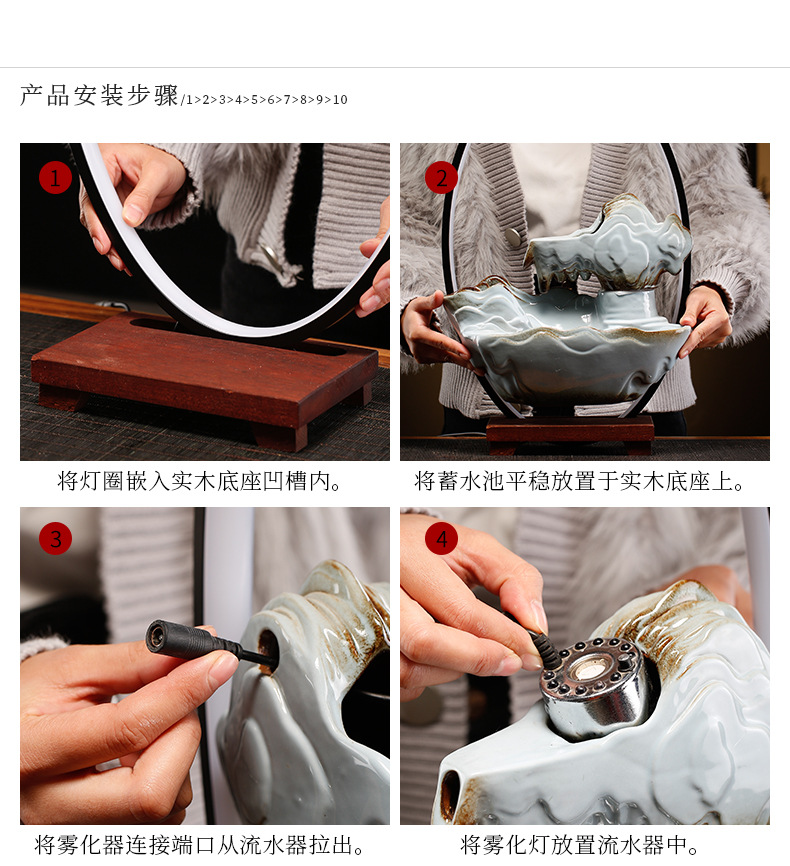 产品安装步骤/1>2>3>4>5>6>7>8>9>10

1

将灯圈嵌入实木底座凹槽内。

2

将蓄水池平稳放置于实木底座上。

3

将雾化器连接端口从流水器拉出。

4

将雾化灯放置流水器中。