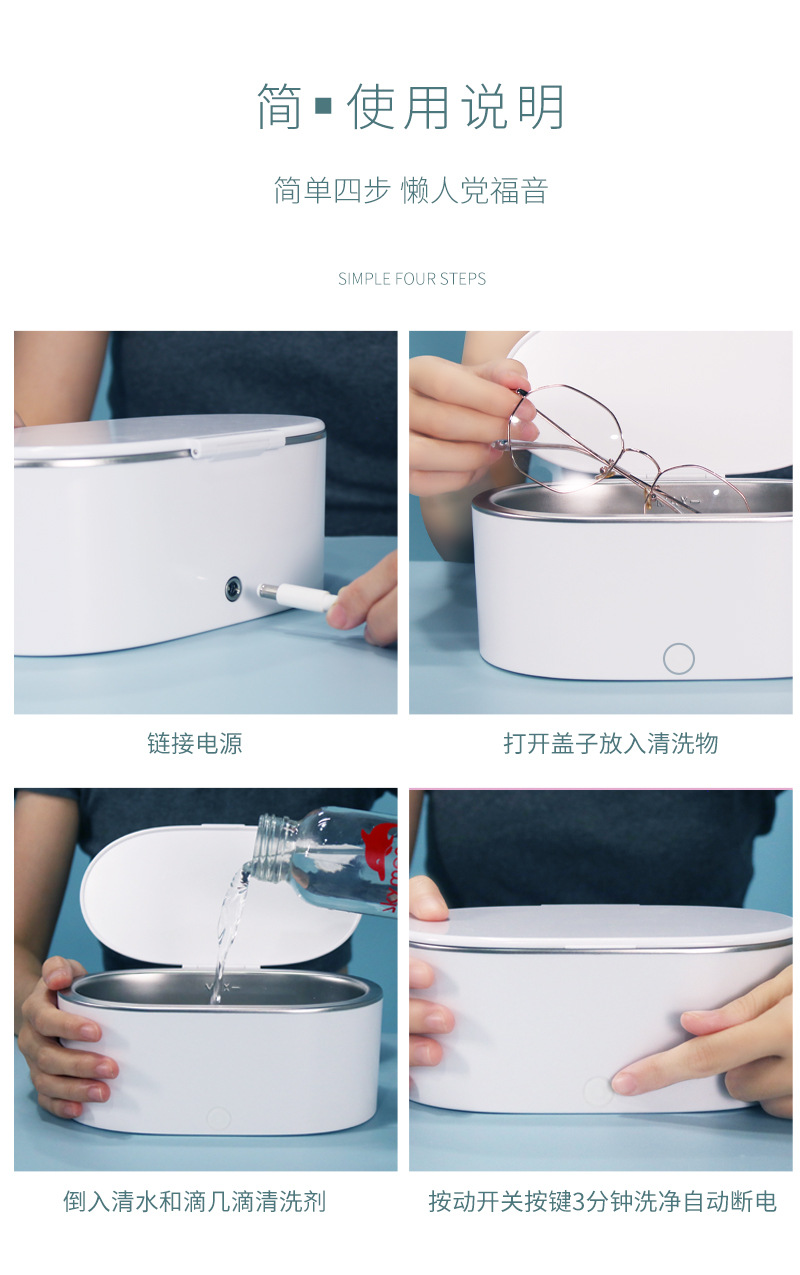 简▪使用说明

简单四步 懒人党福音

SIMPLE FOUR STEPS

链接电源

打开盖子放入清洗物

倒入清水和滴几滴清洗剂

按动开关按键3分钟洗净自动断电