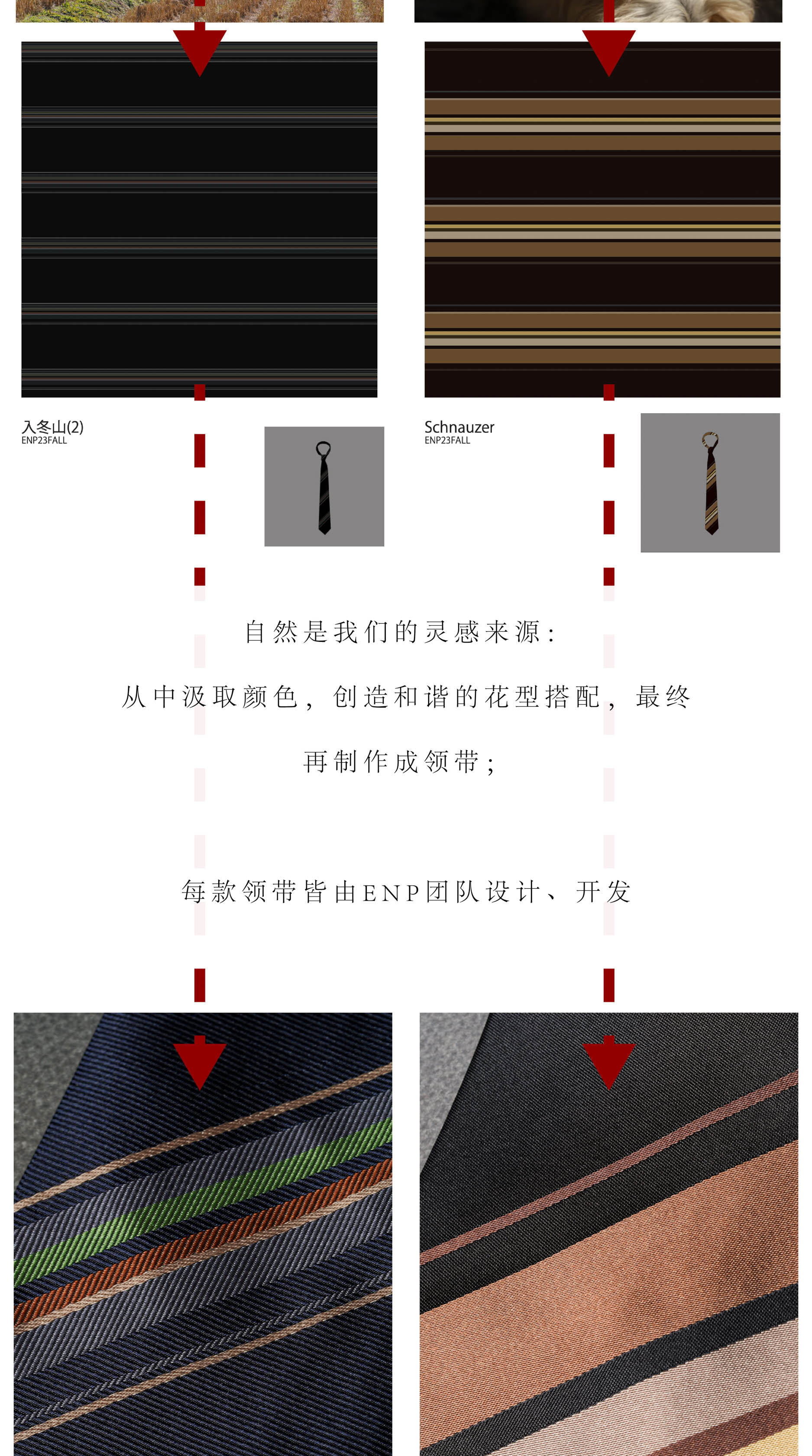 入冬山(2)
ENP23FALL

Schnauzer
ENP23FALL

自然是我们的灵感来源：

从中汲取颜色，创造和谐的花型搭配，最终

再制作成领带；

每款领带皆由ENP团队设计、开发