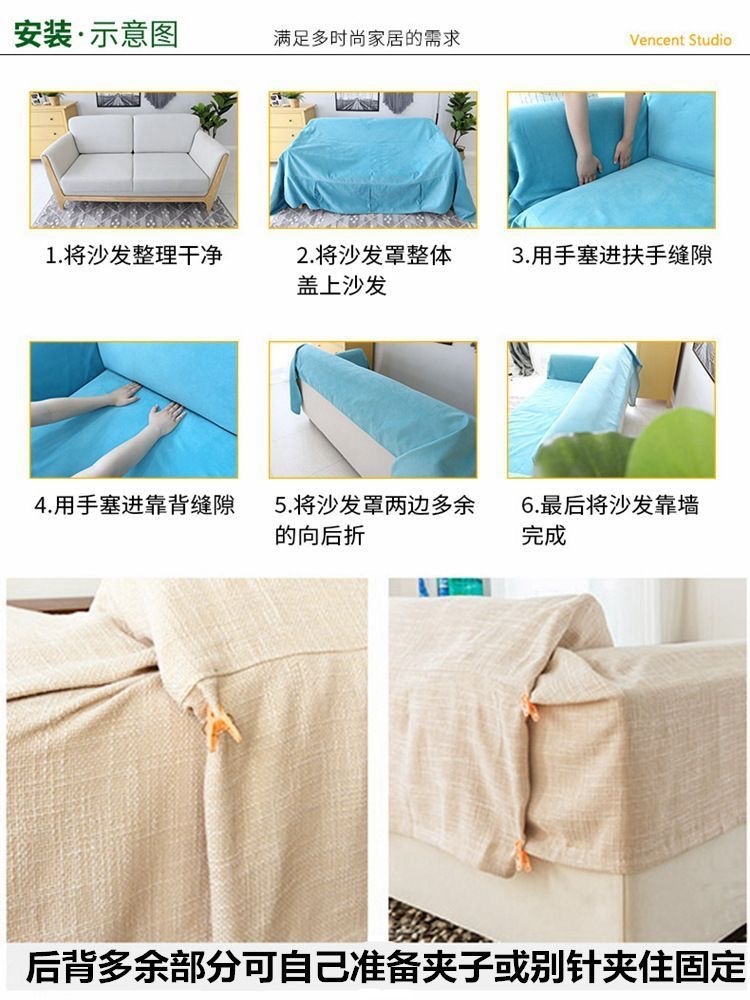 安装·示意图

满足多时尚家居的需求

Vencent Studio

1.将沙发整理干净

2.将沙发罩整体盖上沙发

3.用手塞进扶手缝隙

4.用手塞进靠背缝隙

5.将沙发罩两边多余的向后折

6.最后将沙发靠墙完成

后背多余部分可自己准备夹子或别针夹住固定