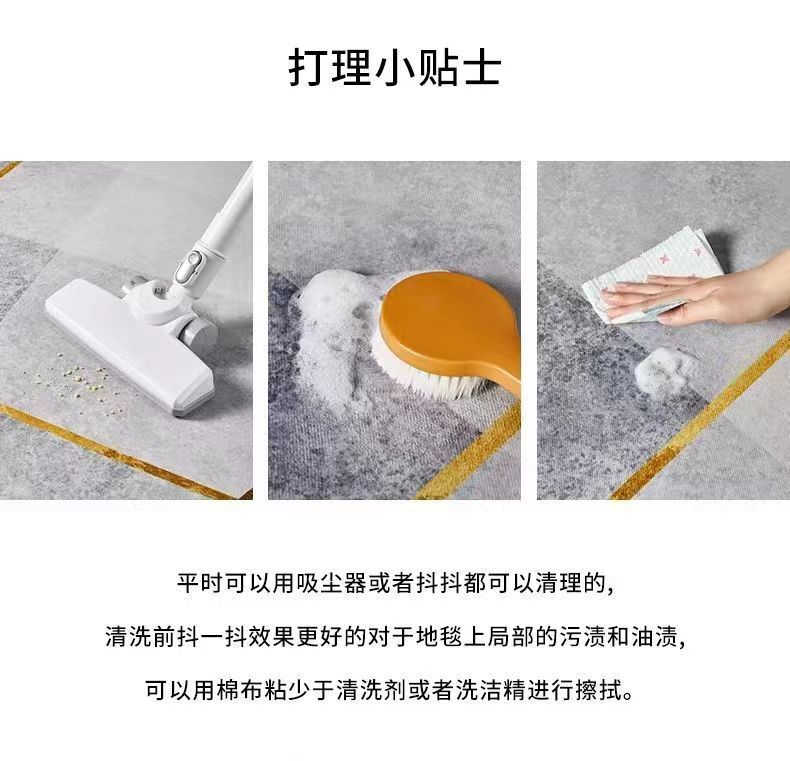 打理小贴士

平时可以用吸尘器或者抖抖都可以清理的，
清洗前抖一抖效果更好的对于地毯上局部的污渍和油渍，
可以用棉布粘少于清洗剂或者洗洁精进行擦拭。