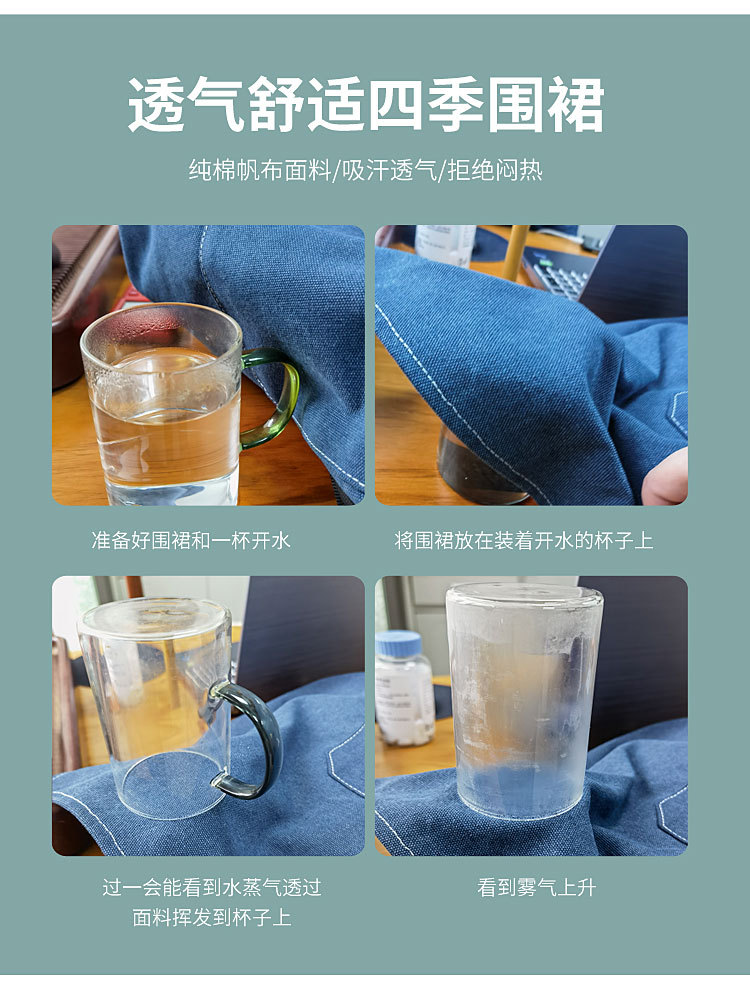 透气舒适四季围裙

纯棉帆布面料/吸汗透气/拒绝闷热

准备好围裙和一杯开水

将围裙放在装着开水的杯子上

过一会能看到水蒸气透过面料挥发到杯子上

看到雾气上升