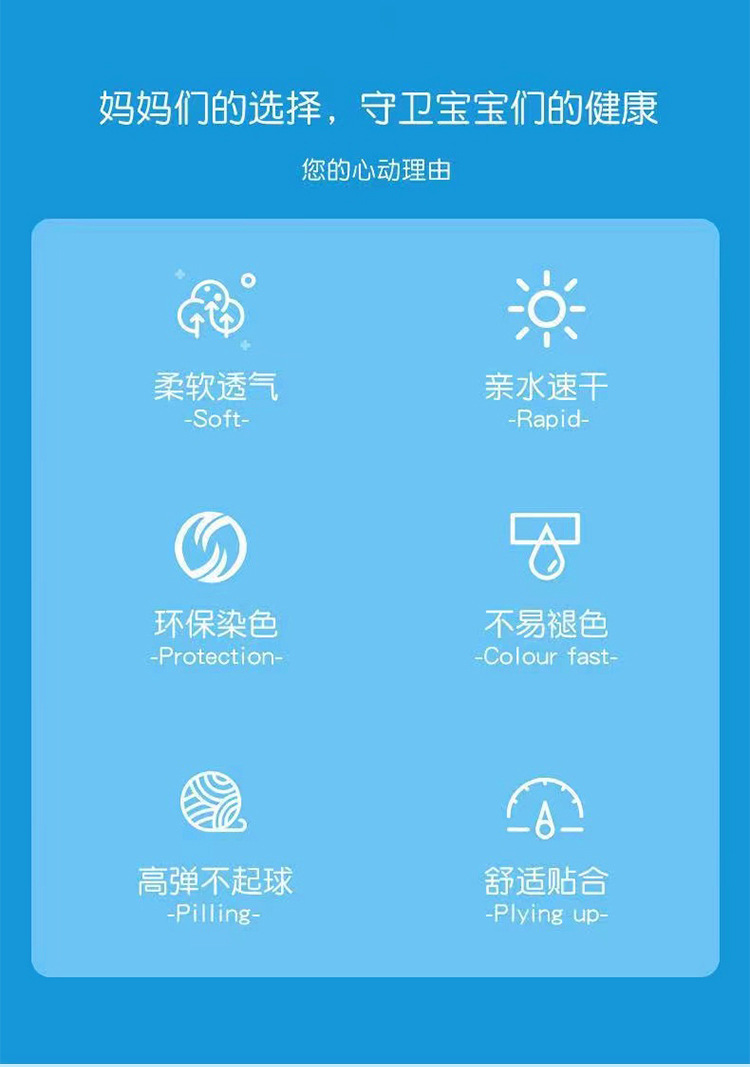 妈妈们的选择，守卫宝宝们的健康

您的心动理由

柔软透气
-Soft-

亲水速干
-Rapid-

环保染色
-Protection-

不易褪色
-Colour fast-

高弹不起球
-Pilling-

舒适贴合
-Plying up-