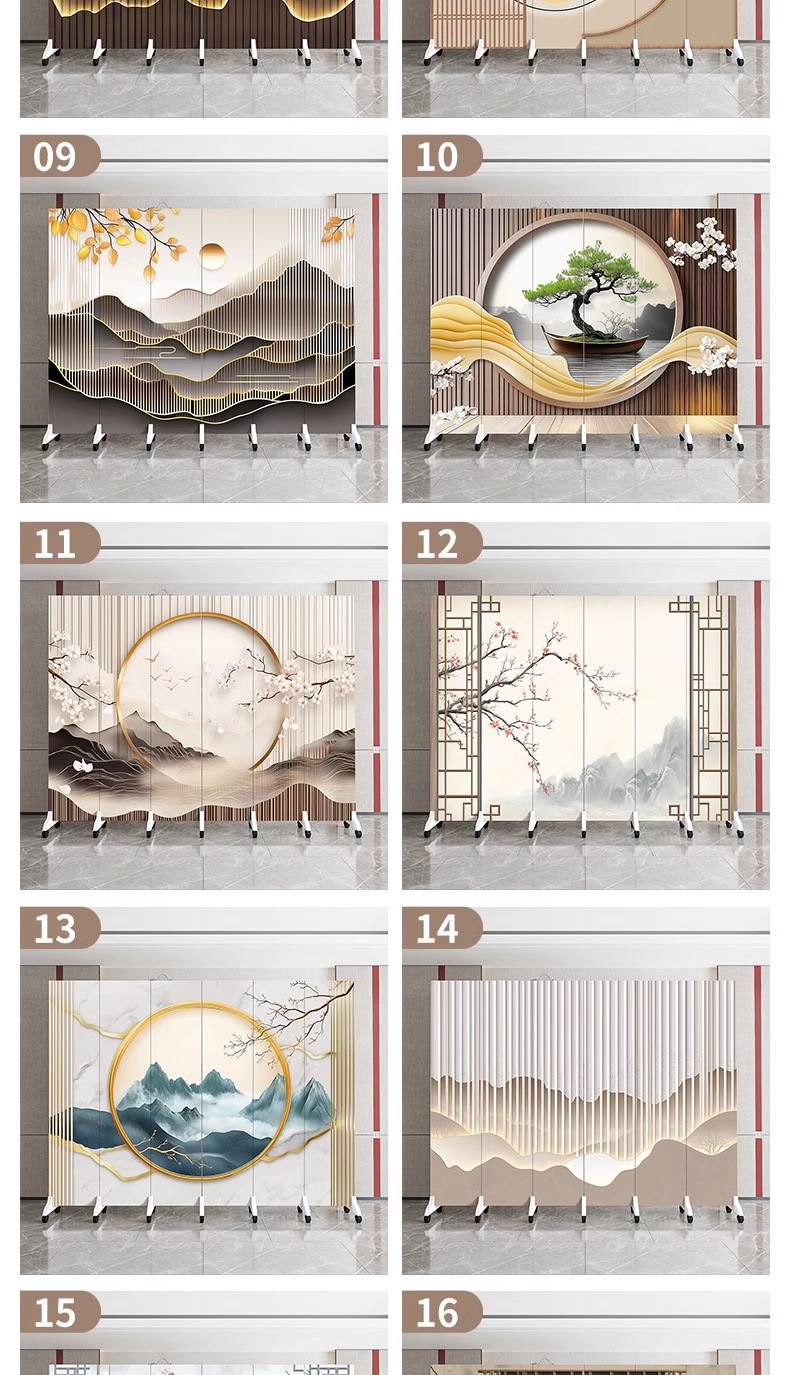 09

10

11

12

13

14

15

16