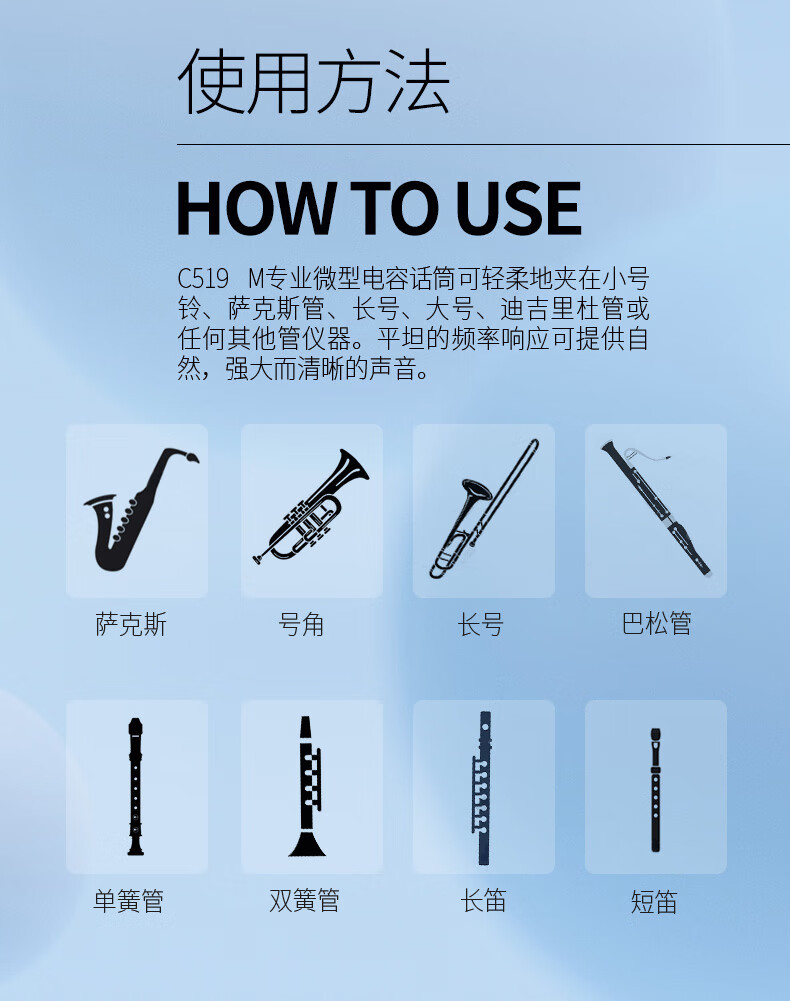 使用方法

HOW TO USE

C519 M专业微型电容话筒可轻柔地夹在小号铃、萨克斯管、长号、大号、迪吉里杜管或任何其他管仪器。平坦的频率响应可提供自然，强大而清晰的声音。

萨克斯

号角

长号

巴松管

单簧管

双簧管

长笛

短笛