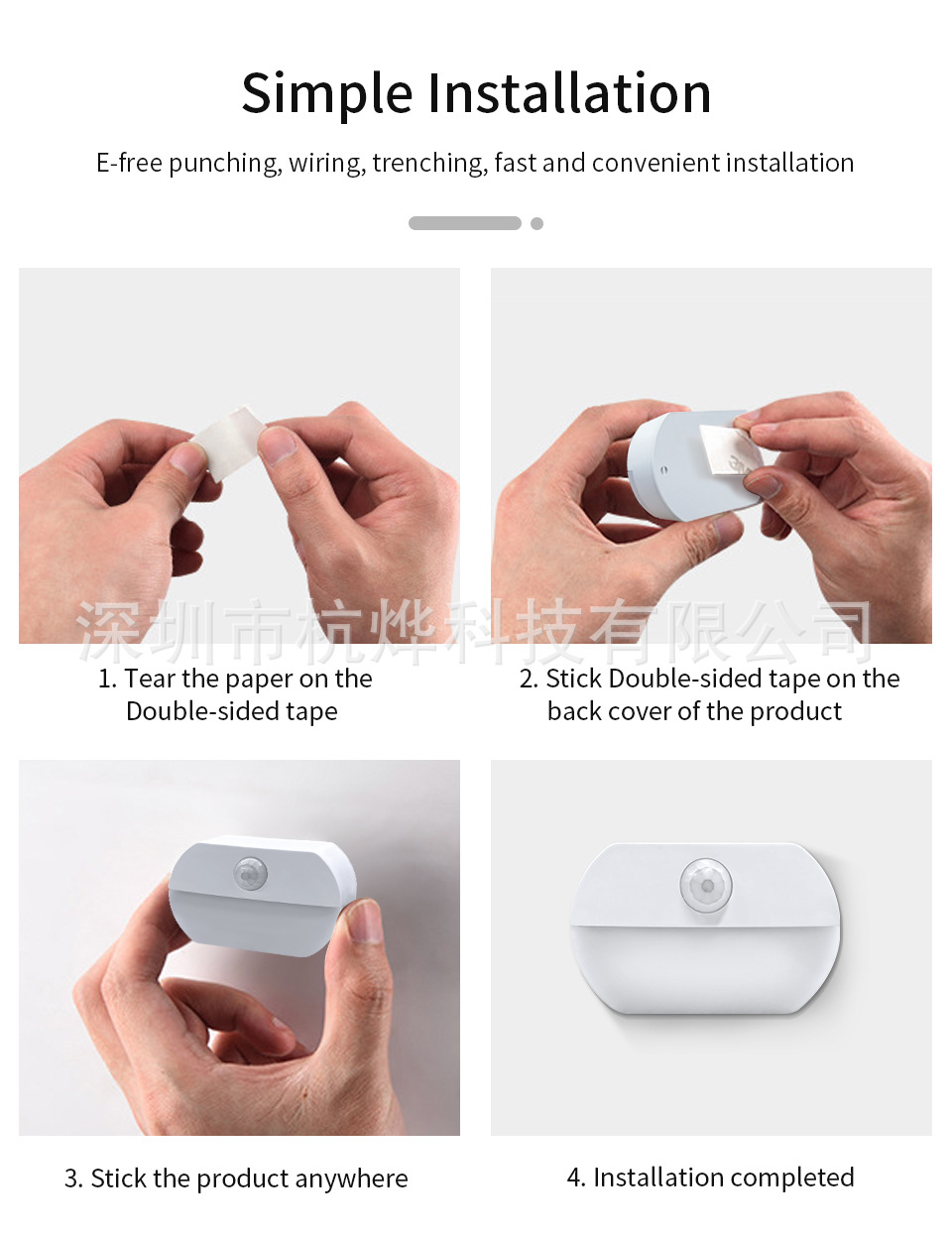 Simple Installation

E-free punching, wiring, trenching, fast and convenient installation

深圳市杭烨科技有限公司

1. Tear the paper on the Double-sided tape

2. Stick Double-sided tape on the back cover of the product

3. Stick the product anywhere

4. Installation completed