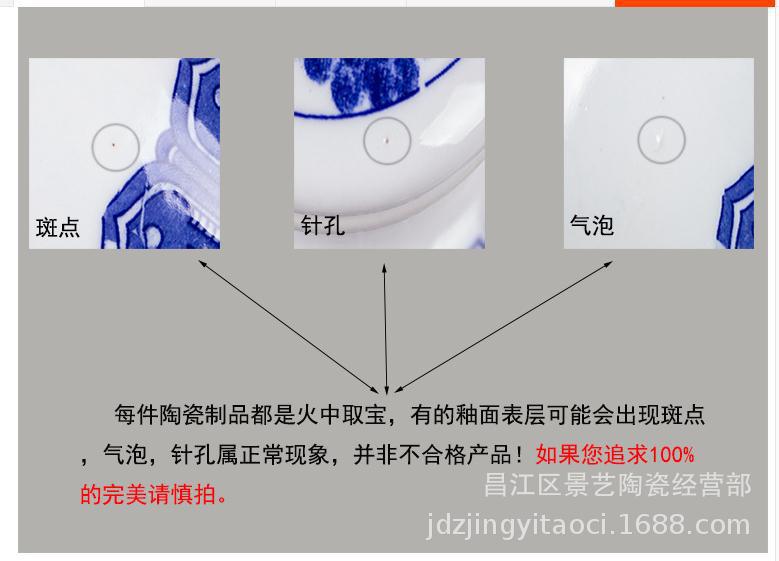 斑点

针孔

气泡

每件陶瓷制品都是火中取宝，有的釉面表层可能会出现斑点，气泡，针孔属正常现象，并非不合格产品！如果您追求100%的完美请慎拍。

昌江区景艺陶瓷经营部
jdzjingyitaoci.1688.com