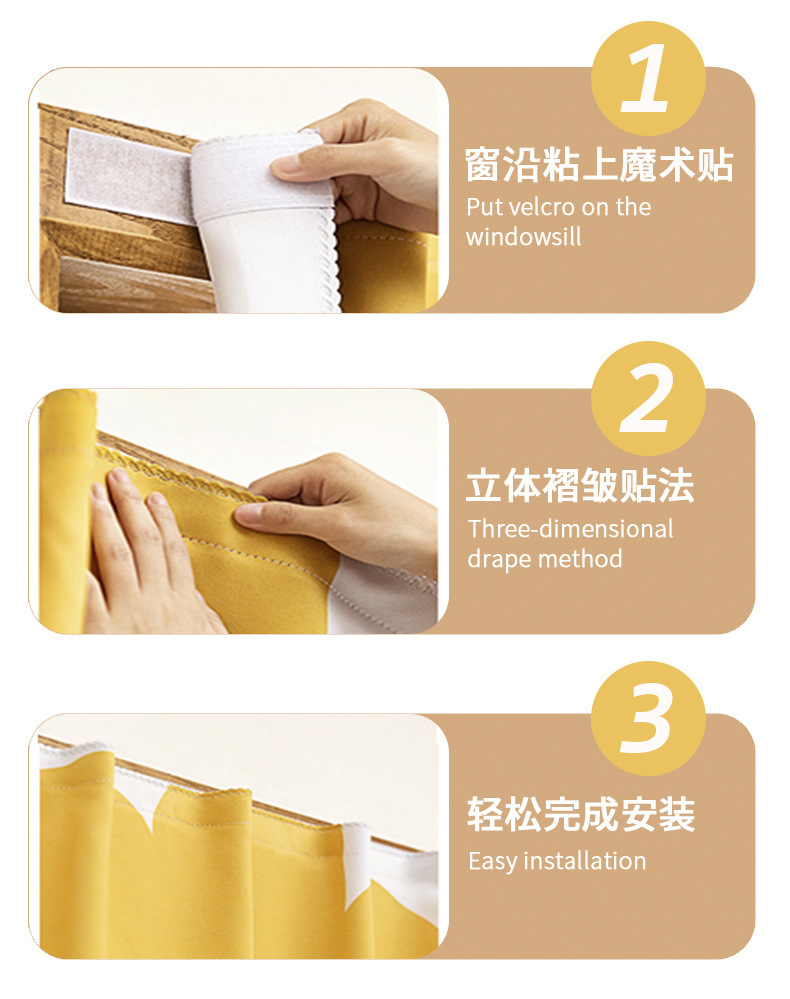 1
窗沿粘上魔术贴
Put velcro on the windowsill

2
立体褶皱贴法
Three-dimensional drape method

3
轻松完成安装
Easy installation