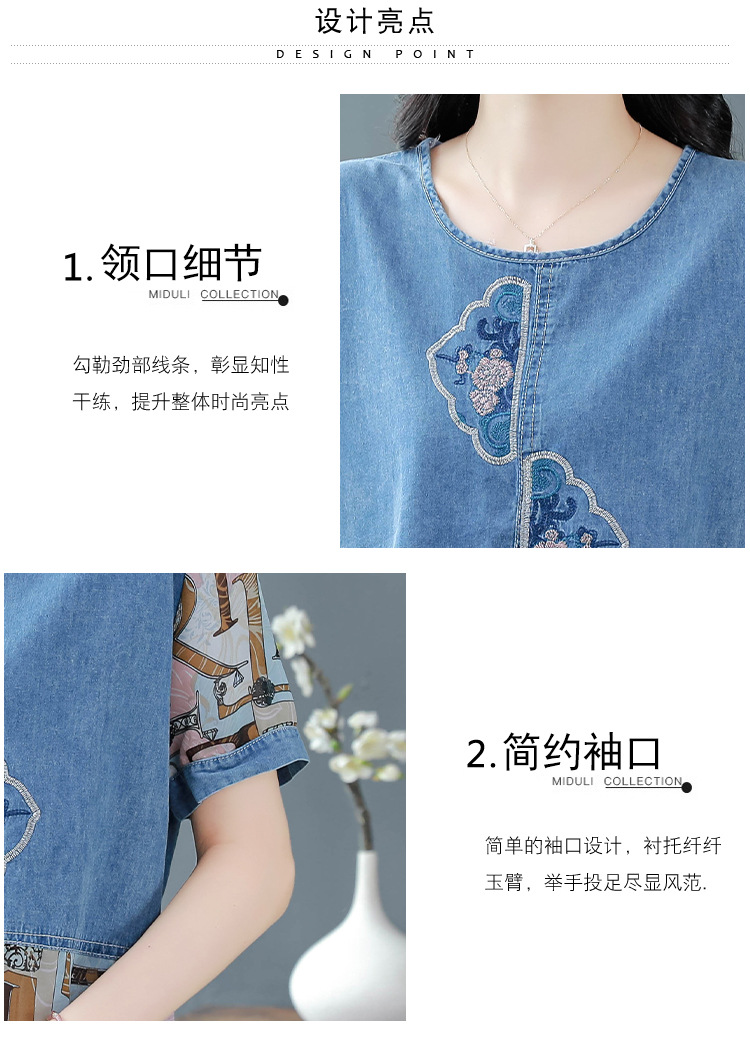 设计亮点

DESIGN POINT

1.领口细节

MIDULI COLLECTION

勾勒劲部线条，彰显知性干练，提升整体时尚亮点

2.简约袖口

MIDULI COLLECTION

简单的袖口设计，衬托纤纤玉臂，举手投足尽显风范.