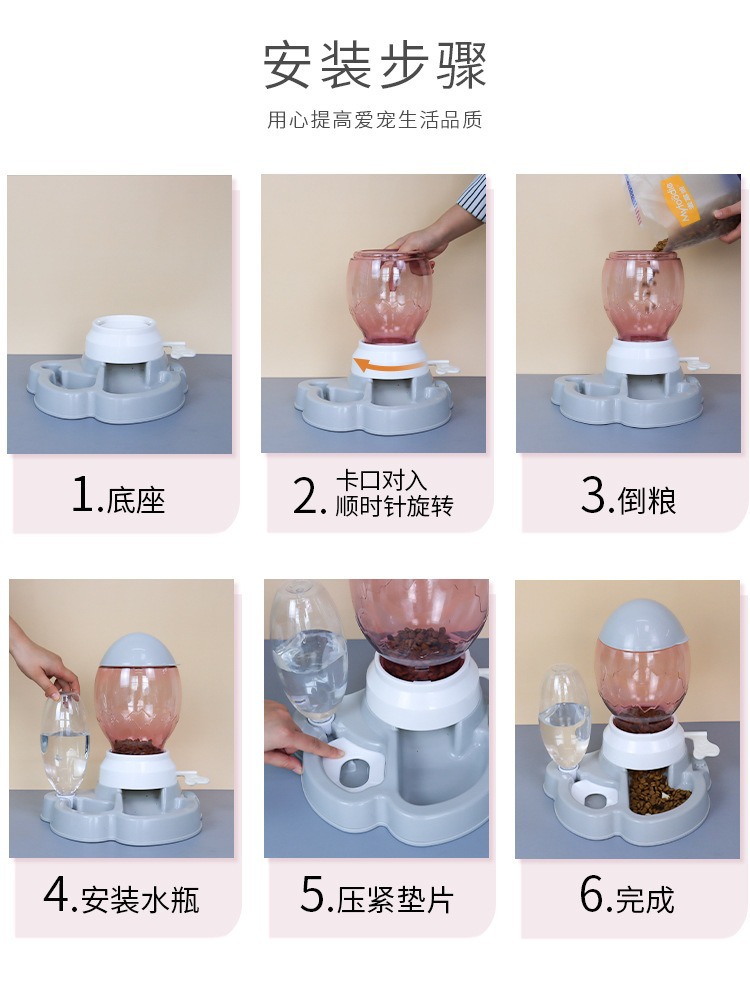 安装步骤

用心提高爱宠生活品质

1.底座

2.卡口对入
顺时针旋转

3.倒粮

4.安装水瓶

5.压紧垫片

6.完成