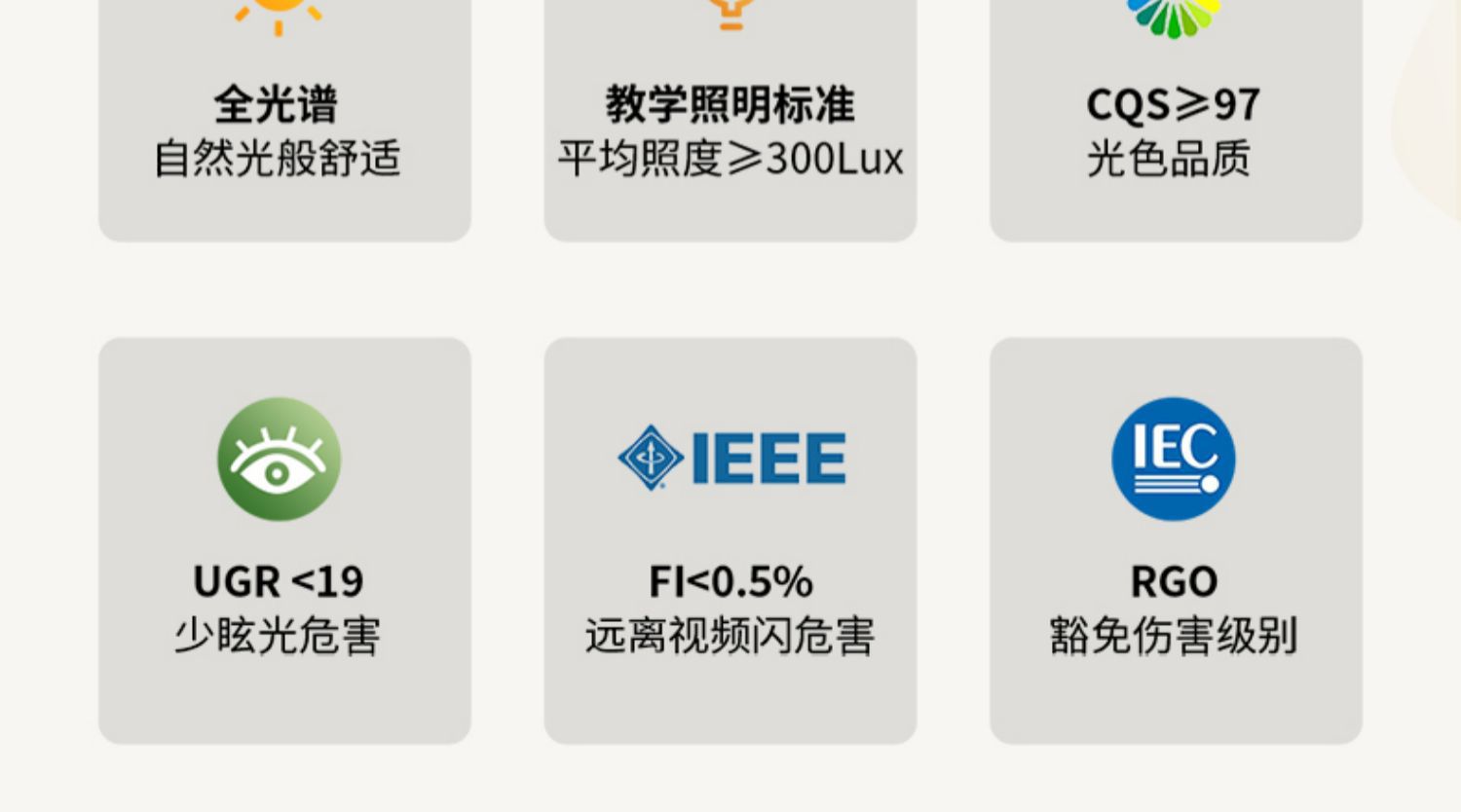 全光谱
自然光般舒适

教学照明标准
平均照度≥300Lux

CQS≥97
光色品质

UGR <19
少眩光危害

IEEE

FI<0.5%
远离视频闪危害

IEC

RGO
豁免伤害级别