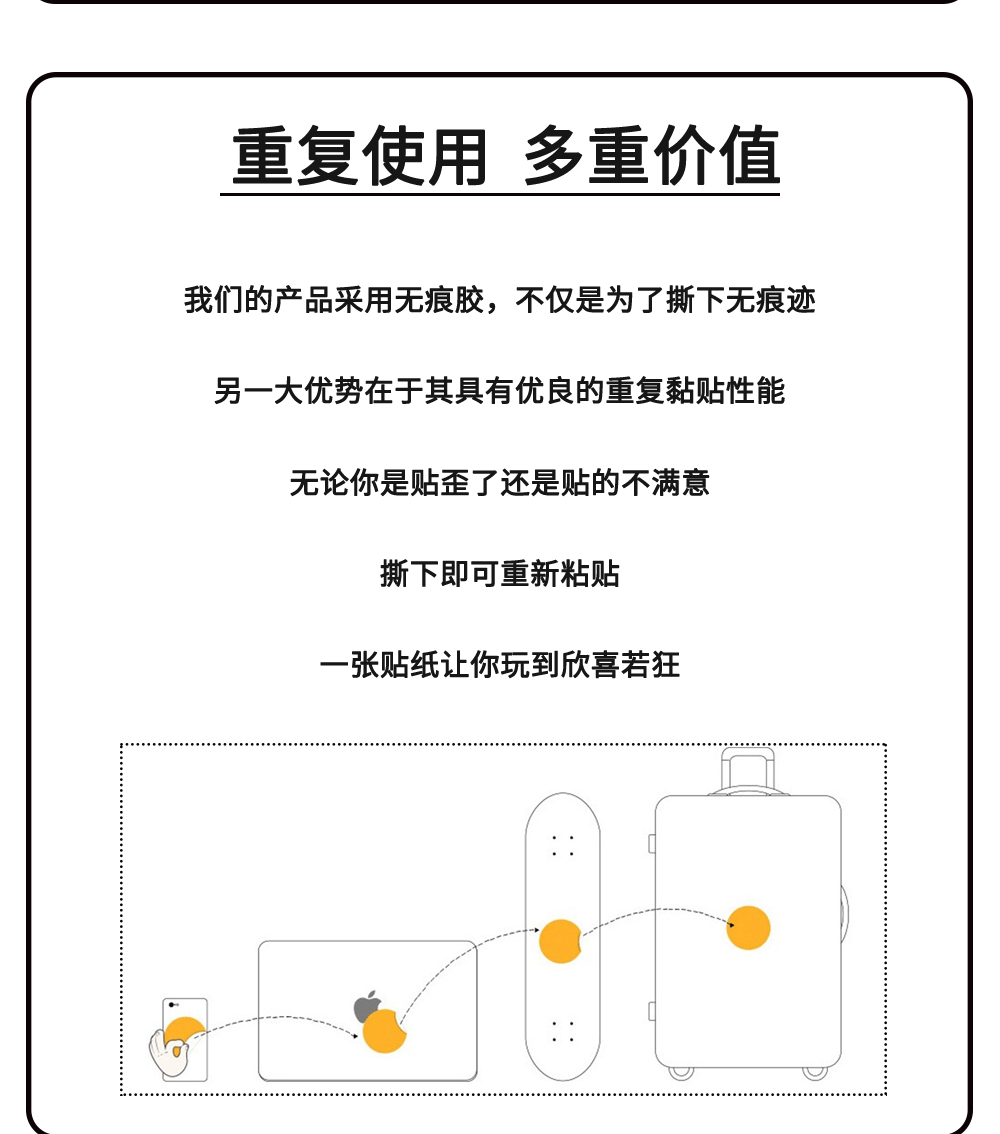 重复使用 多重价值

我们的产品采用无痕胶，不仅是为了撕下无痕迹

另一大优势在于其具有优良的重复黏贴性能

无论你是贴歪了还是贴的不满意

撕下即可重新粘贴

一张贴纸让你玩到欣喜若狂