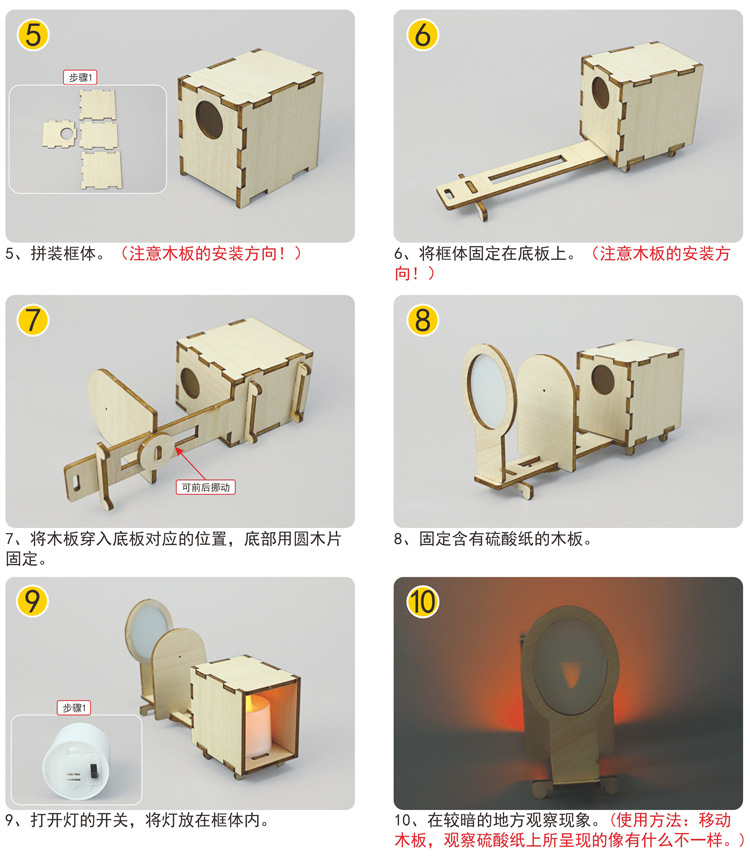 5

步骤1

5、拼装框体。（注意木板的安装方向！）

6

6、将框体固定在底板上。（注意木板的安装方向！）

7

可前后挪动

7、将木板穿入底板对应的位置，底部用圆木片固定。

8

8、固定含有硫酸纸的木板。

9

步骤1

9、打开灯的开关，将灯放在框体内。

10

10、在较暗的地方观察现象。（使用方法：移动木板，观察硫酸纸上所呈现的像有什么不一样。）