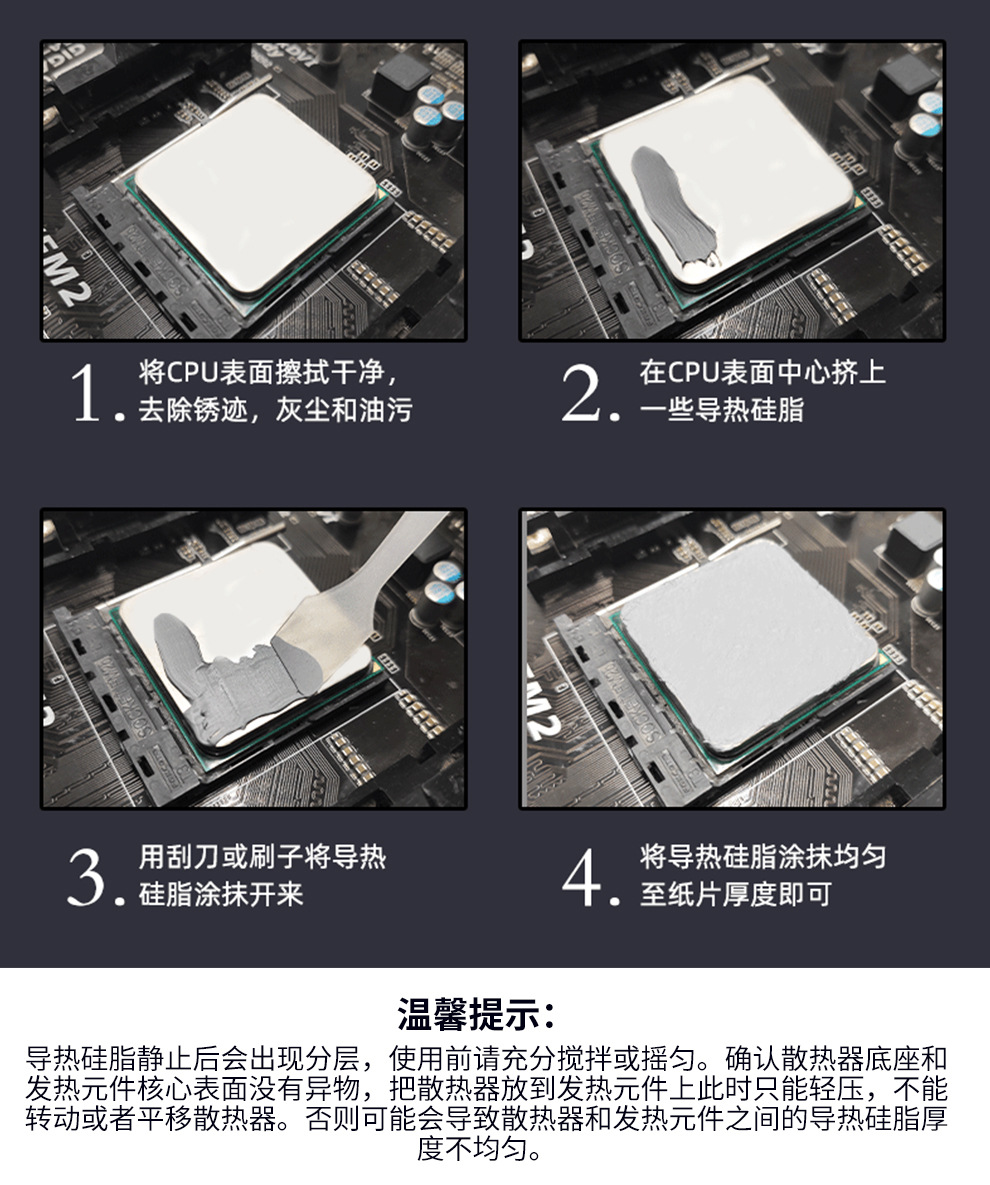 1. 将CPU表面擦拭干净，去除锈迹，灰尘和油污

2. 在CPU表面中心挤上一些导热硅脂

3. 用刮刀或刷子将导热硅脂涂抹开来

4. 将导热硅脂涂抹均匀至纸片厚度即可

温馨提示：

导热硅脂静止后会出现分层，使用前请充分搅拌或摇匀。确认散热器底座和发热元件核心表面没有异物，把散热器放到发热元件上此时只能轻压，不能转动或者平移散热器。否则可能会导致散热器和发热元件之间的导热硅脂厚度不均匀。