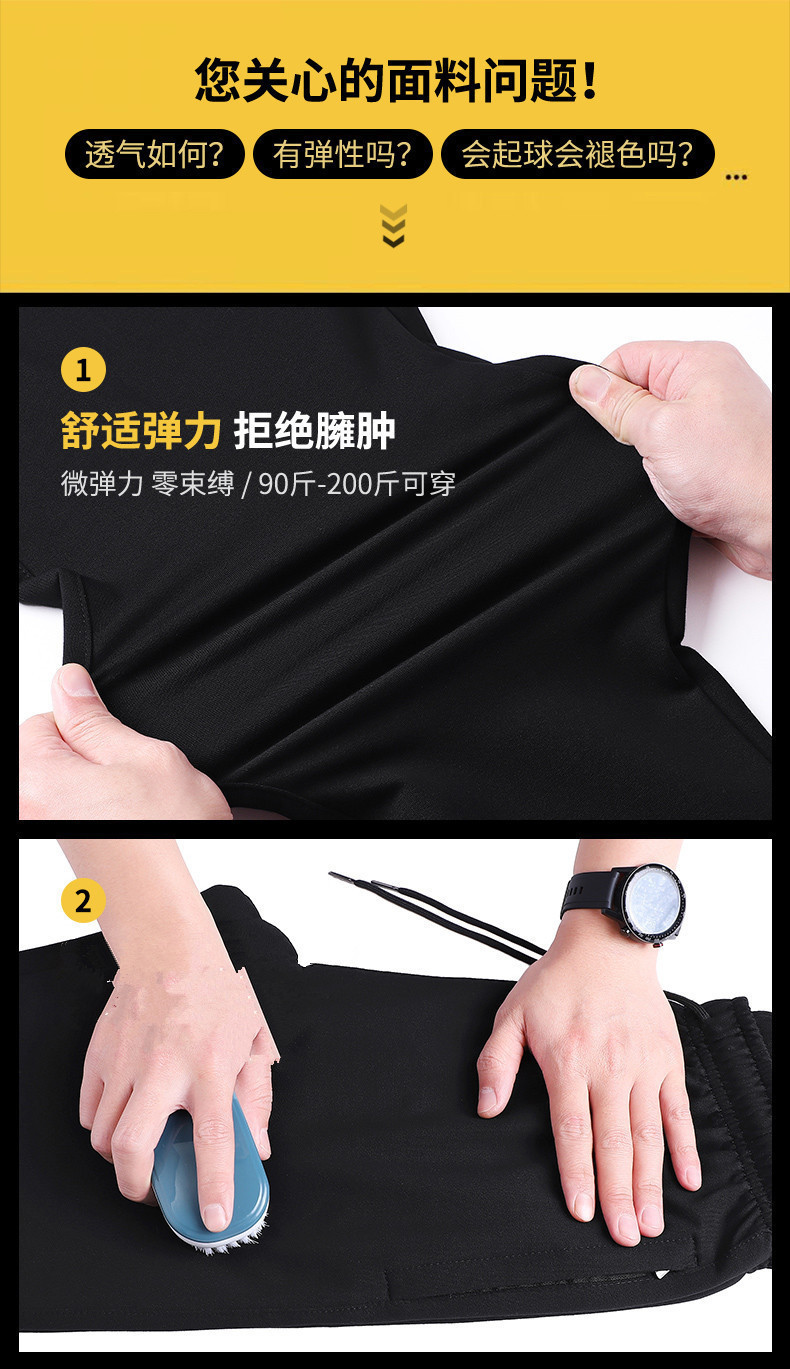 您关心的面料问题！

透气如何？ 有弹性吗？ 会起球会褪色吗？ ...

1

舒适弹力 拒绝臃肿

微弹力 零束缚 / 90斤-200斤可穿

2