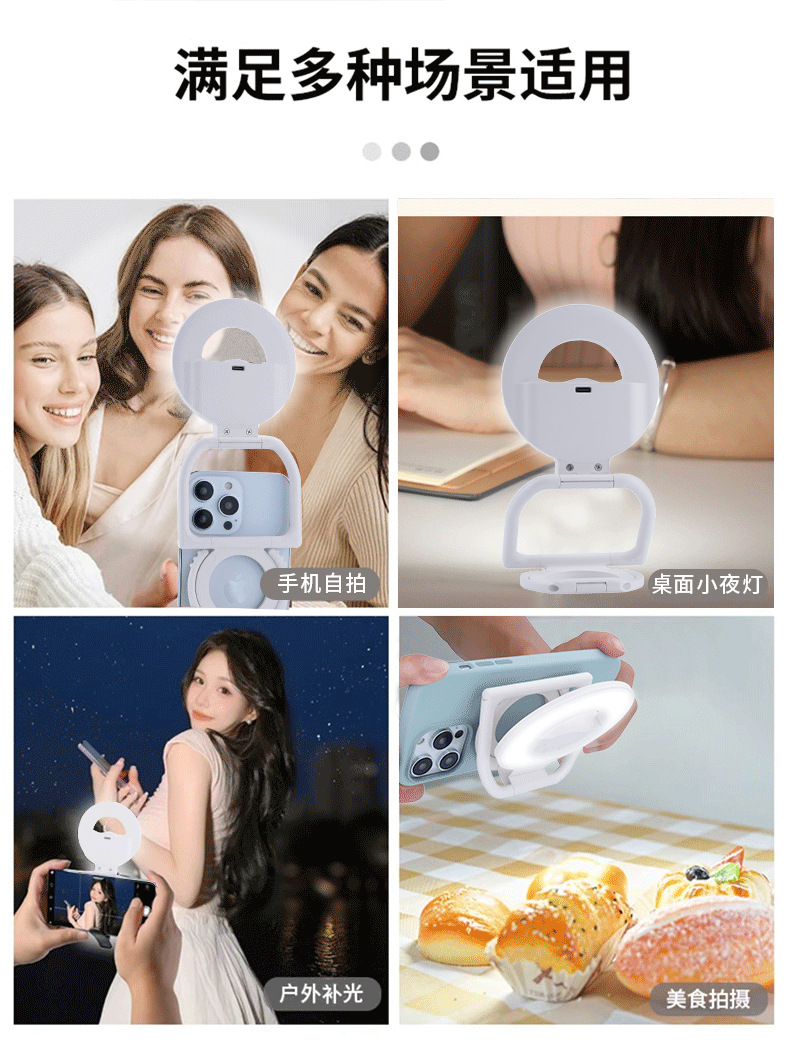 满足多种场景适用

手机自拍

桌面小夜灯

户外补光

美食拍摄