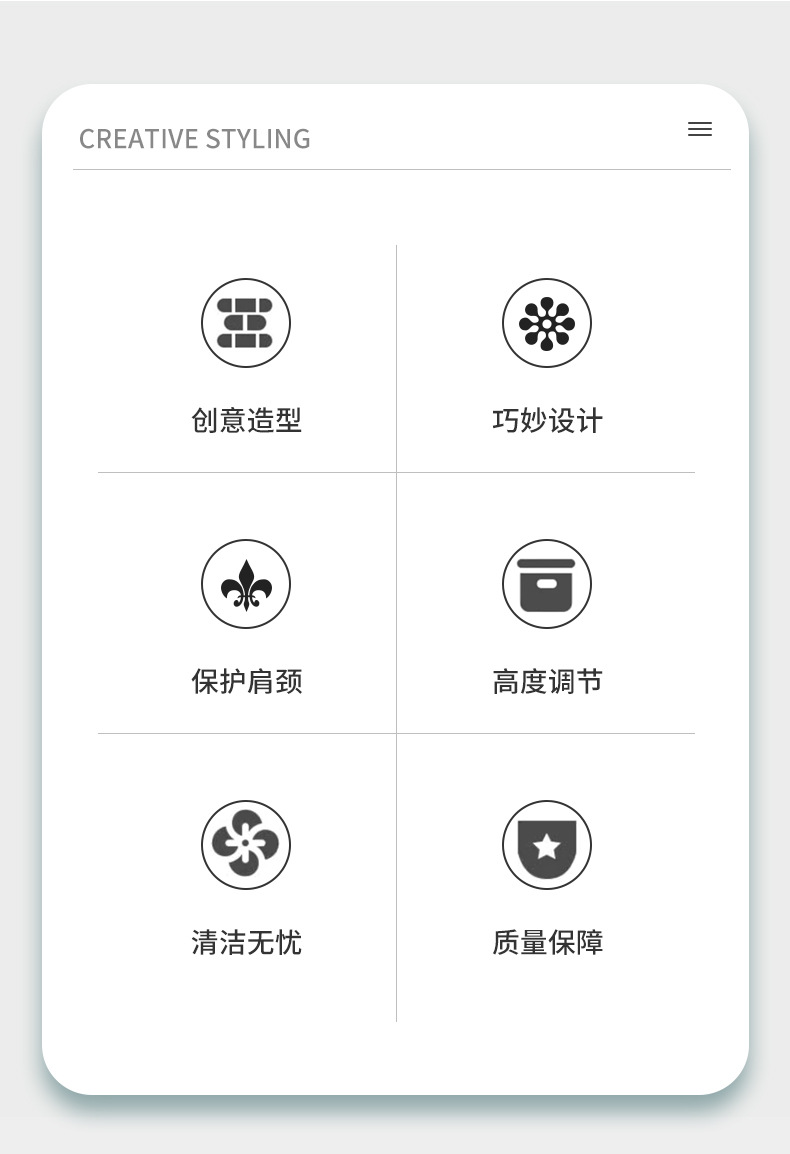 CREATIVE STYLING

创意造型

巧妙设计

保护肩颈

高度调节

清洁无忧

质量保障