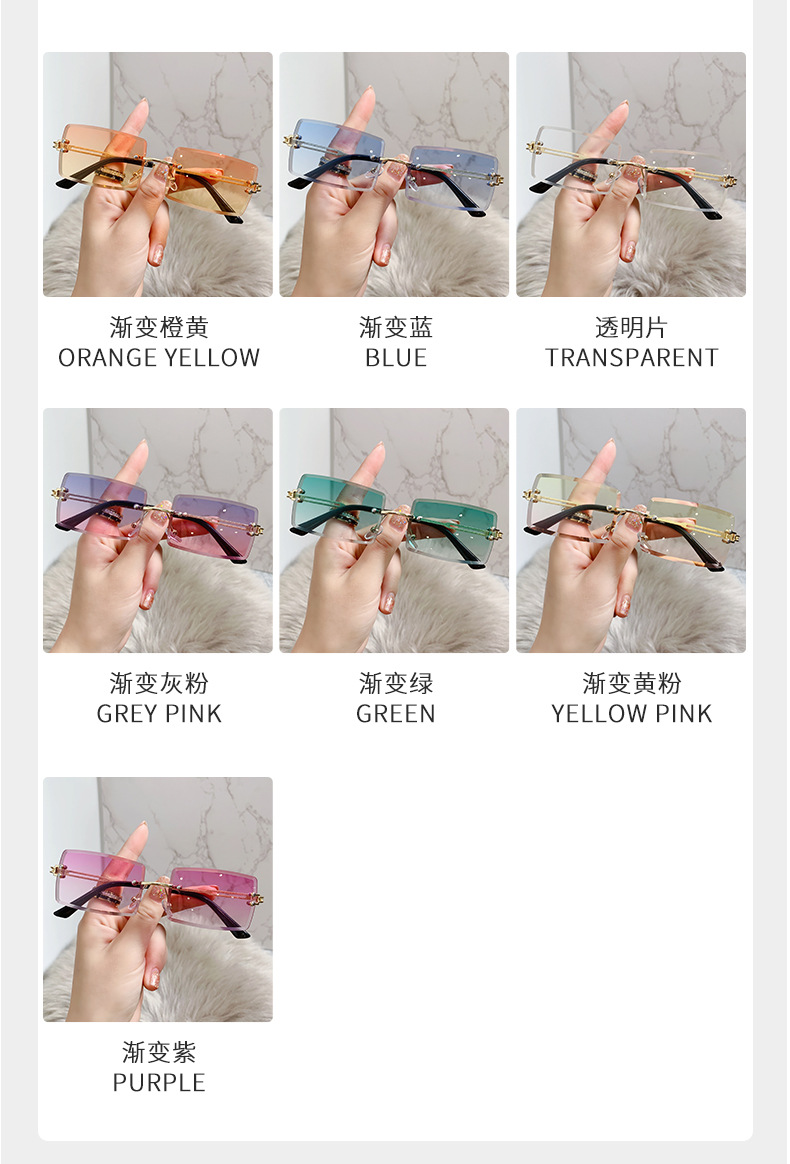 渐变橙黄
ORANGE YELLOW

渐变蓝
BLUE

透明片
TRANSPARENT

渐变灰粉
GREY PINK

渐变绿
GREEN

渐变黄粉
YELLOW PINK

渐变紫
PURPLE