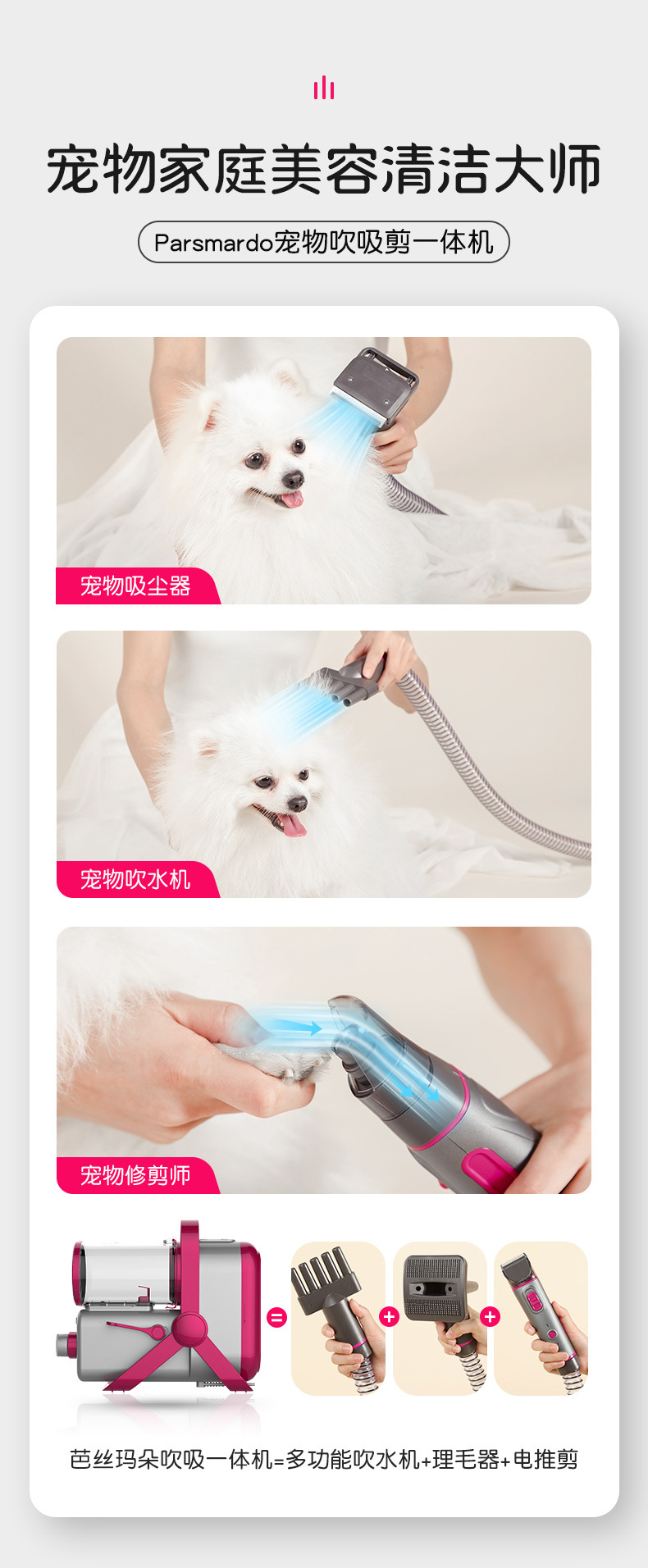 宠物家庭美容清洁大师

Parsmardo宠物吹吸剪一体机

宠物吸尘器

宠物吹水机

宠物修剪师

=

+

+

芭丝玛朵吹吸一体机=多功能吹水机+理毛器+电推剪