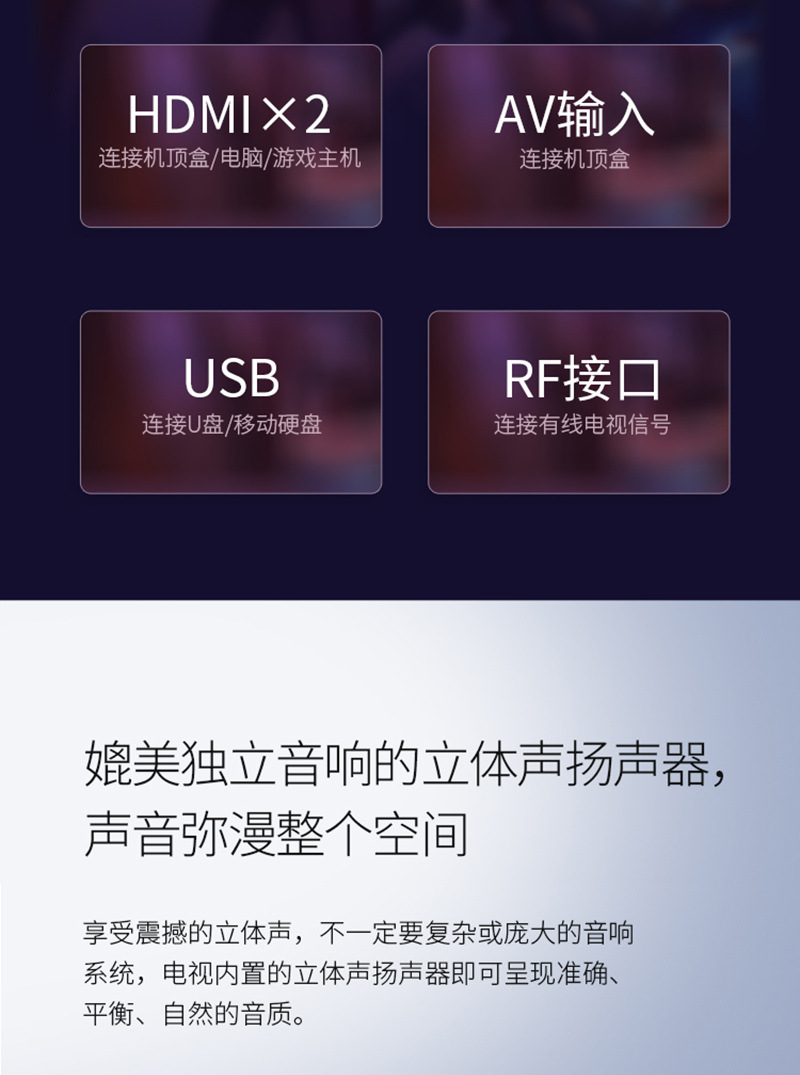 HDMI×2
连接机顶盒/电脑/游戏主机

AV输入
连接机顶盒

USB
连接U盘/移动硬盘

RF接口
连接有线电视信号

媲美独立音响的立体声扬声器，
声音弥漫整个空间

享受震撼的立体声，不一定要复杂或庞大的音响系统，电视内置的立体声扬声器即可呈现准确、平衡、自然的音质。