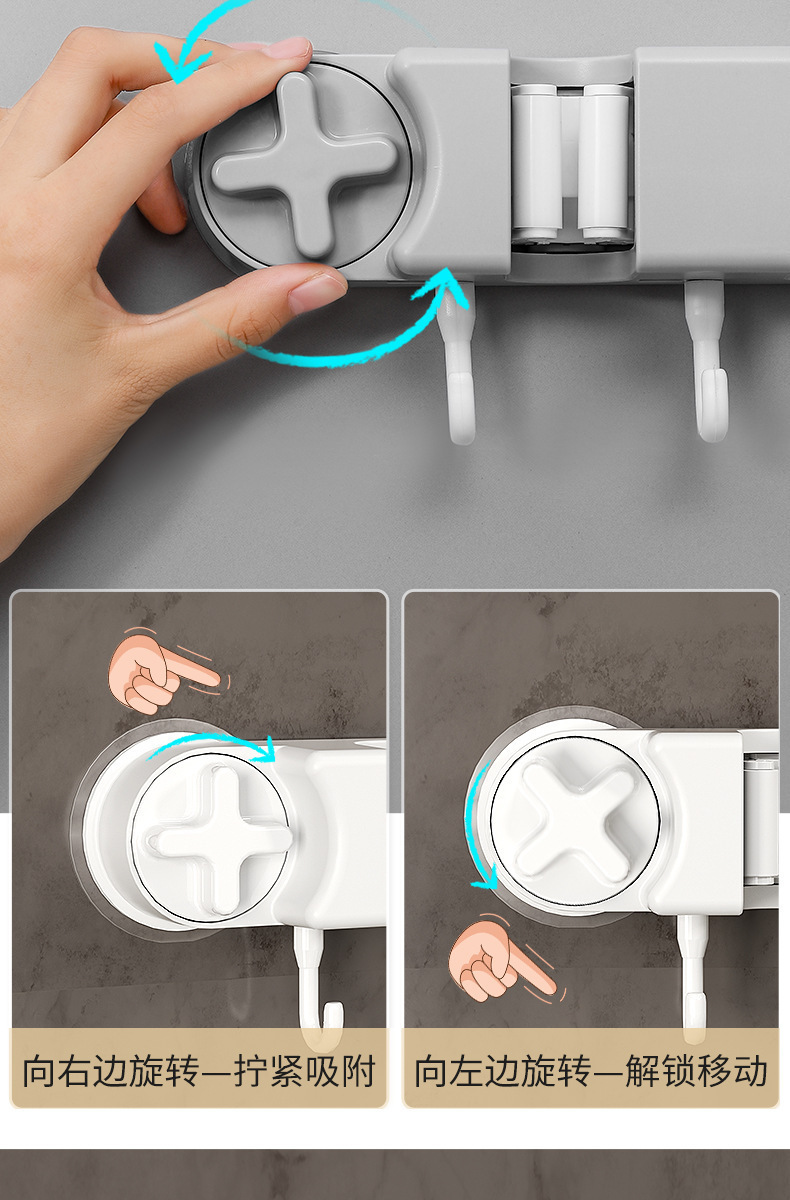 向右边旋转—拧紧吸附

向左边旋转—解锁移动