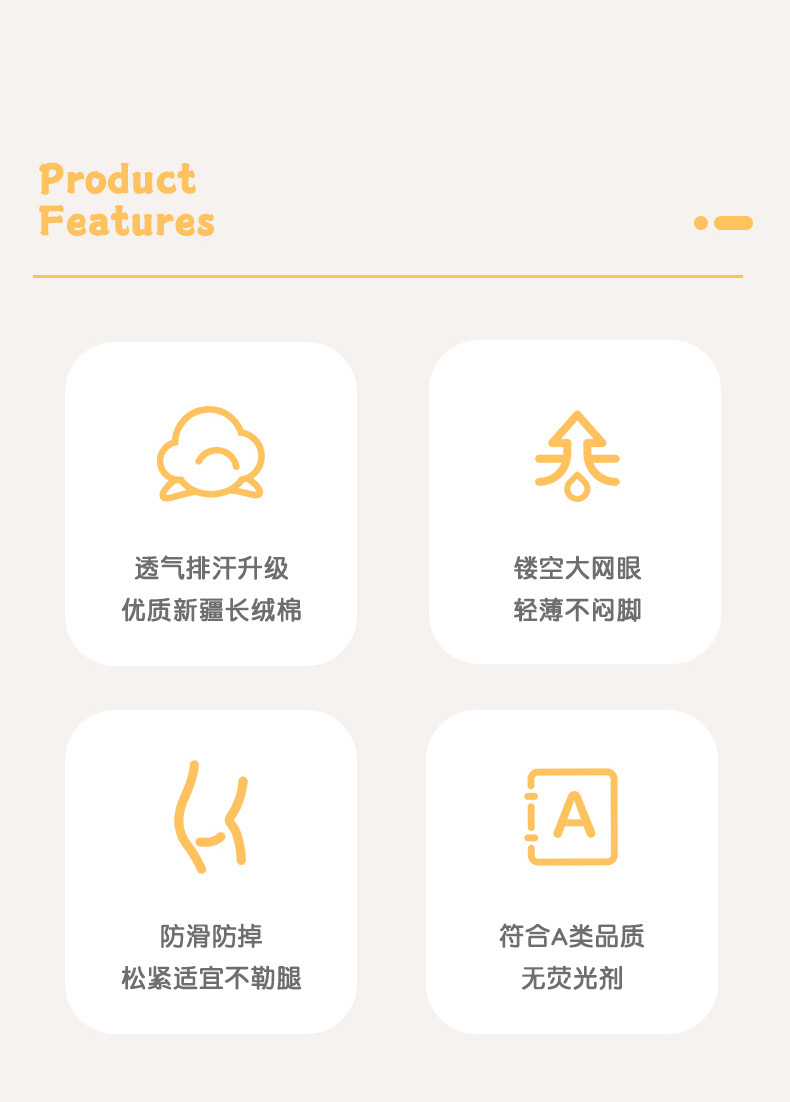 Product
Features

透气排汗升级
优质新疆长绒棉

镂空大网眼
轻薄不闷脚

防滑防掉
松紧适宜不勒腿

A

符合A类品质
无荧光剂